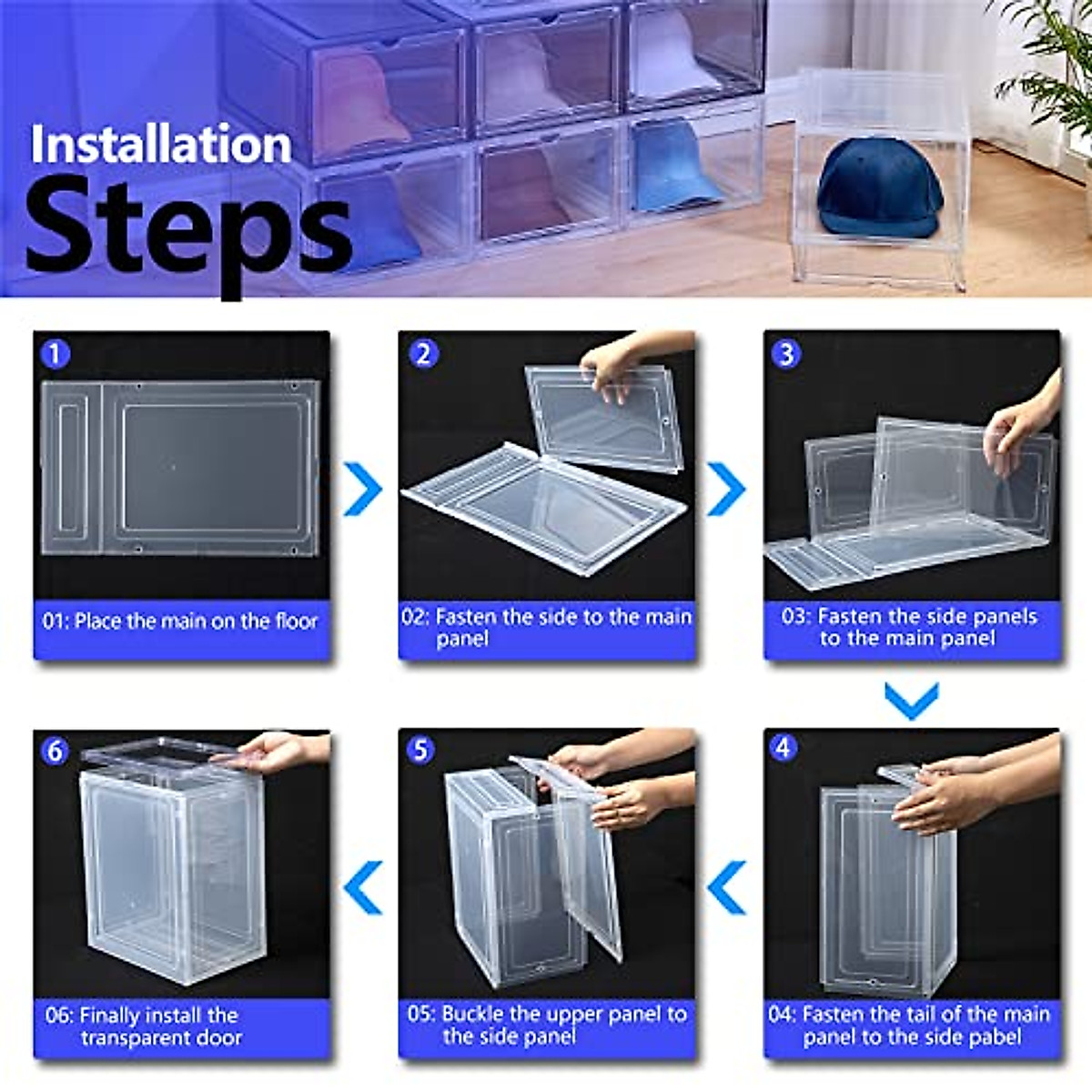 Installation
Steps

1
01: Place the main on the floor

2
02: Fasten the side to the main panel

3
03: Fasten the side panels to the main panel

4
04: Fasten the tail of the main panel to the side pabel

5
05: Buckle the upper panel to the side panel

6
06: Finally install the transparent door