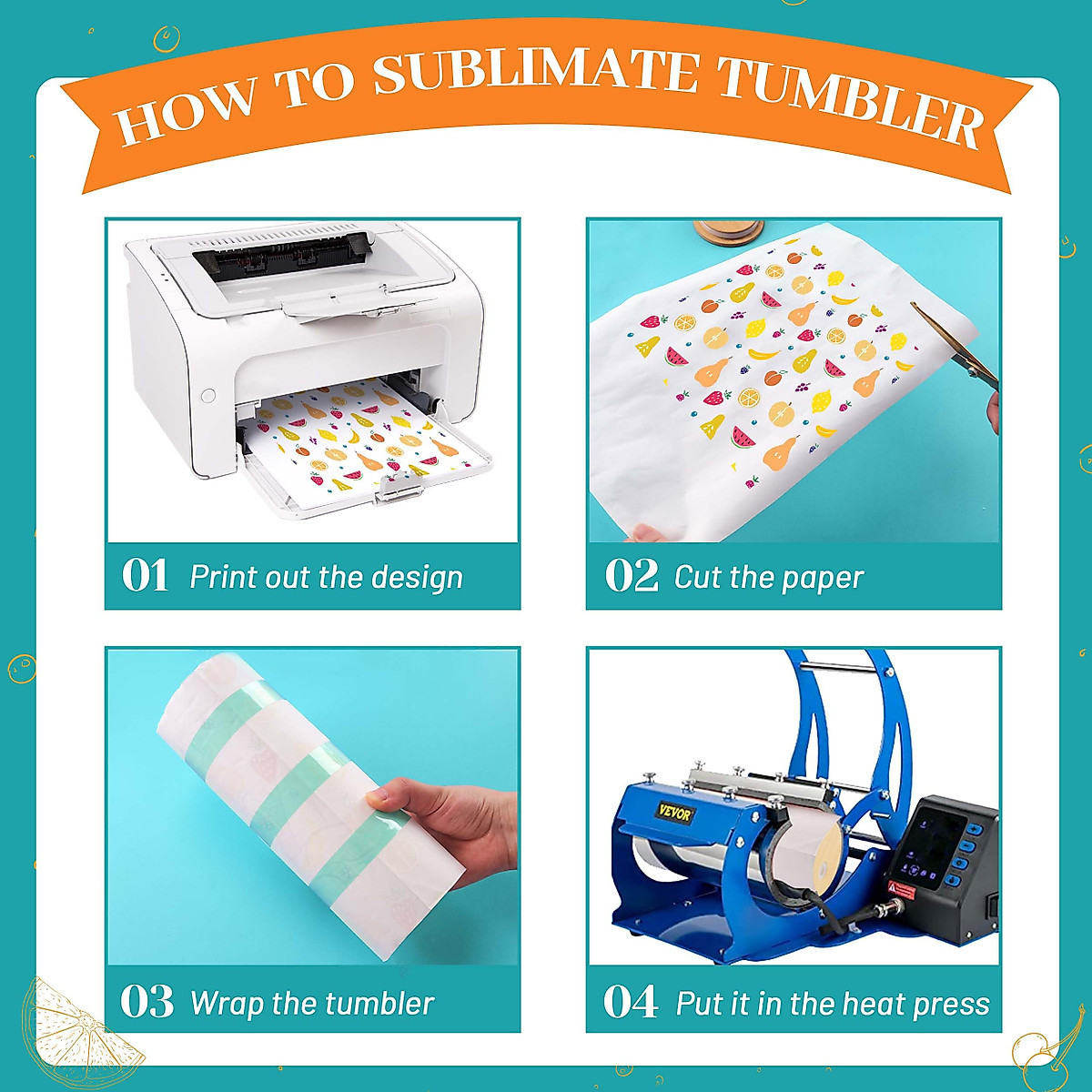 HOW TO SUBLIMATE TUMBLER

01 Print out the design

02 Cut the paper

03 Wrap the tumbler

VEVOR

04 Put it in the heat press