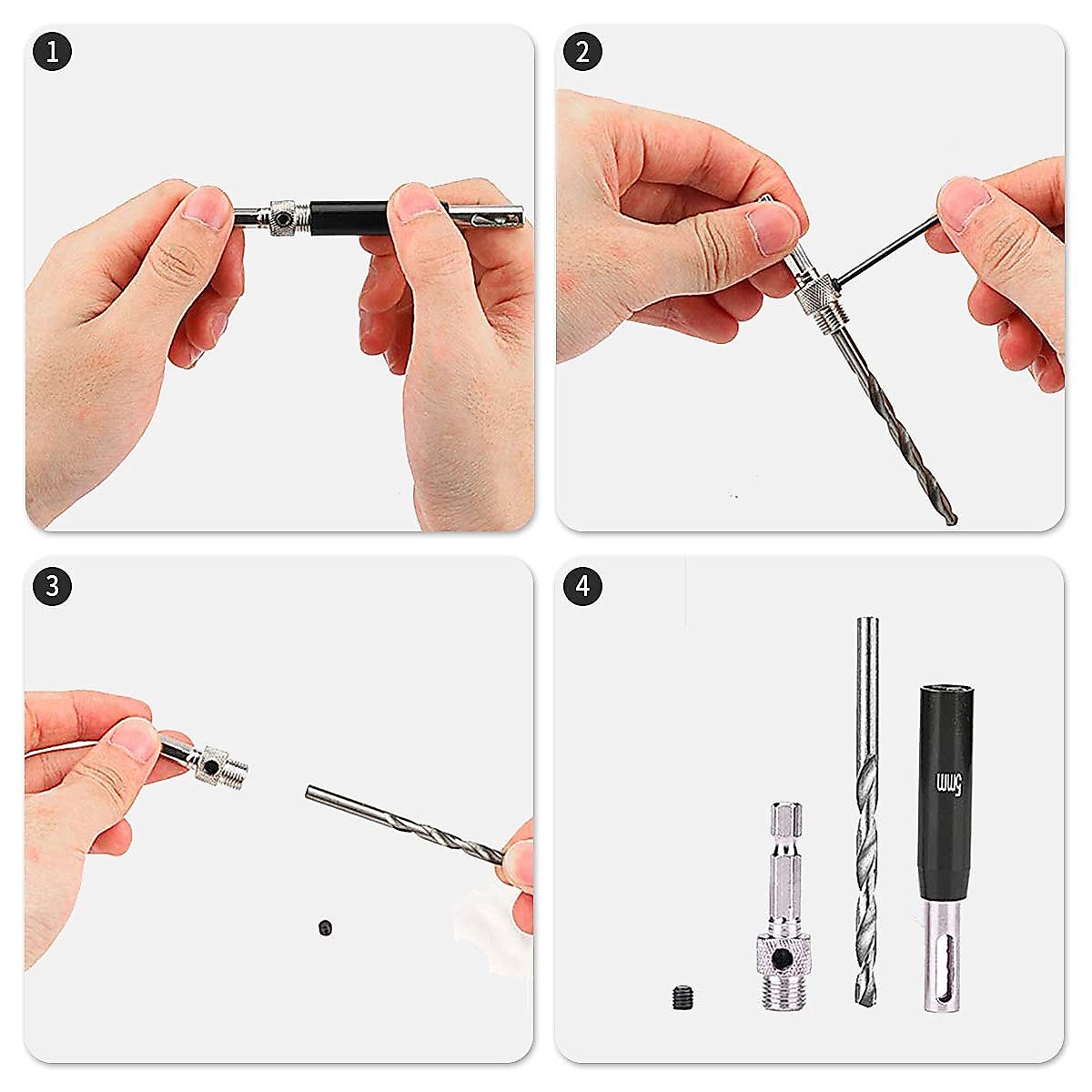 1

2

3

4

5mm