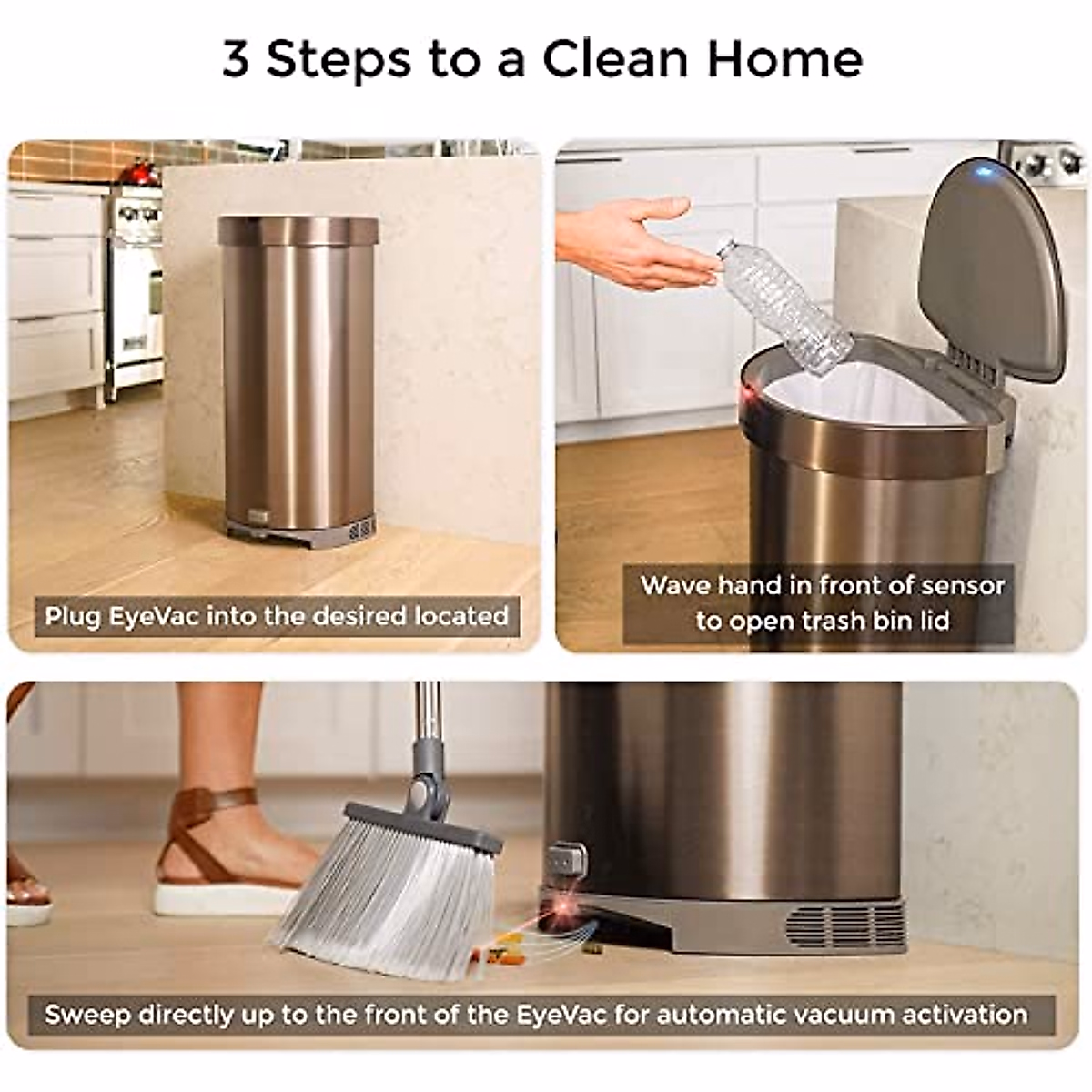 3 Steps to a Clean Home

Plug EyeVac into the desired located

Wave hand in front of sensor to open trash bin lid

Sweep directly up to the front of the EyeVac for automatic vacuum activation