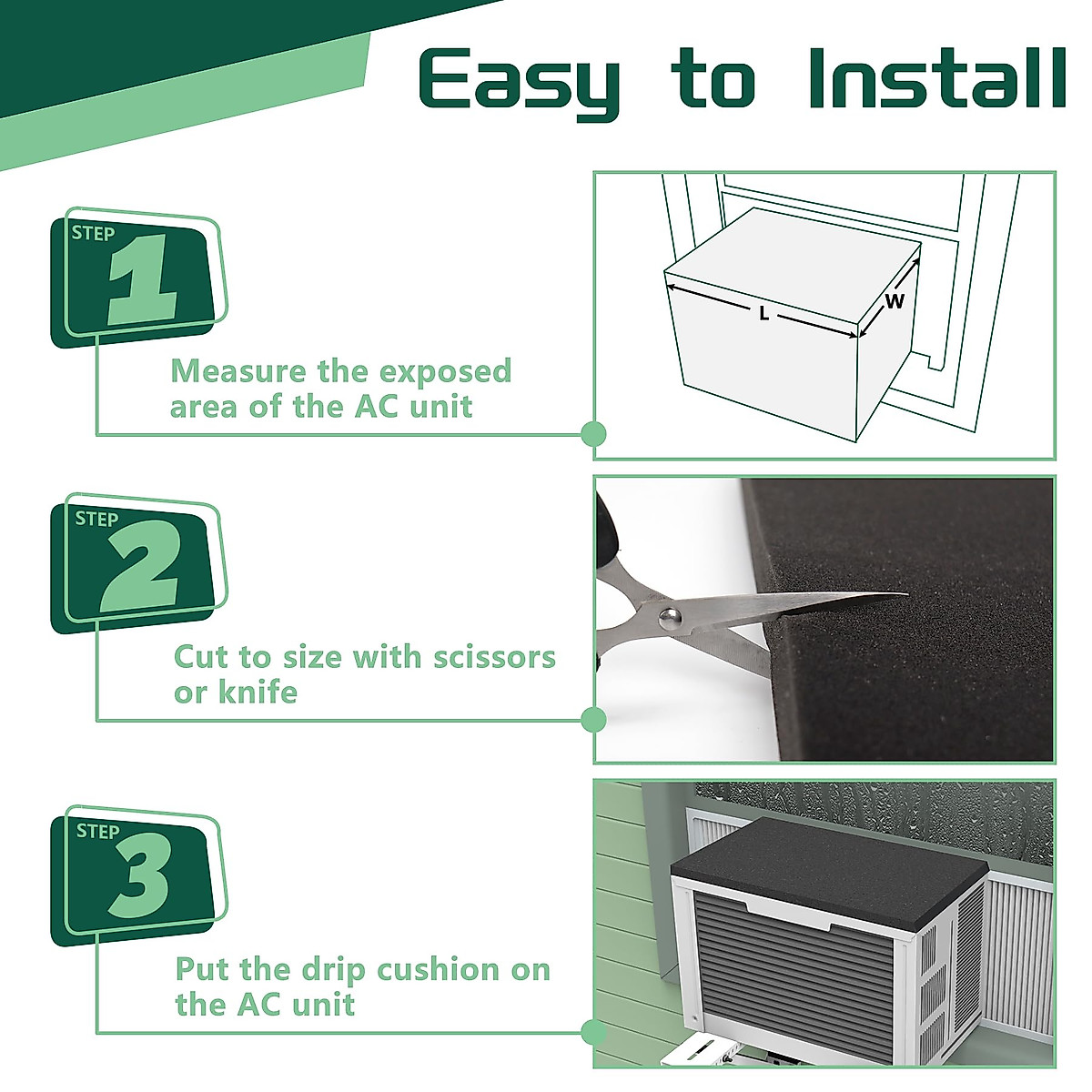 Easy to Install

STEP 1

Measure the exposed area of the AC unit

L

W

STEP 2

Cut to size with scissors or knife

STEP 3

Put the drip cushion on the AC unit