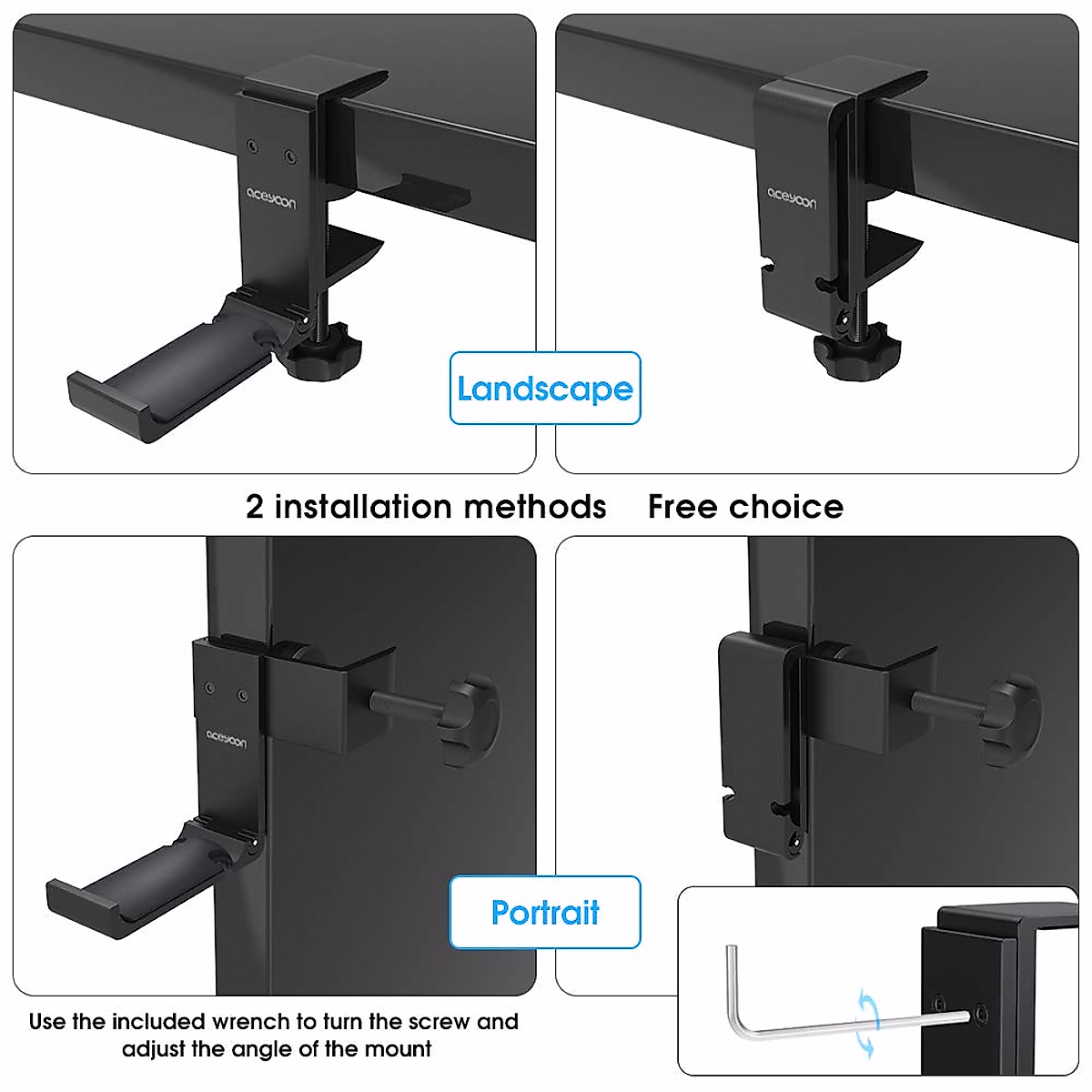 aceyoon

aceyoon

Landscape

2 installation methods Free choice

aceyoon

Portrait

Use the included wrench to turn the screw and adjust the angle of the mount