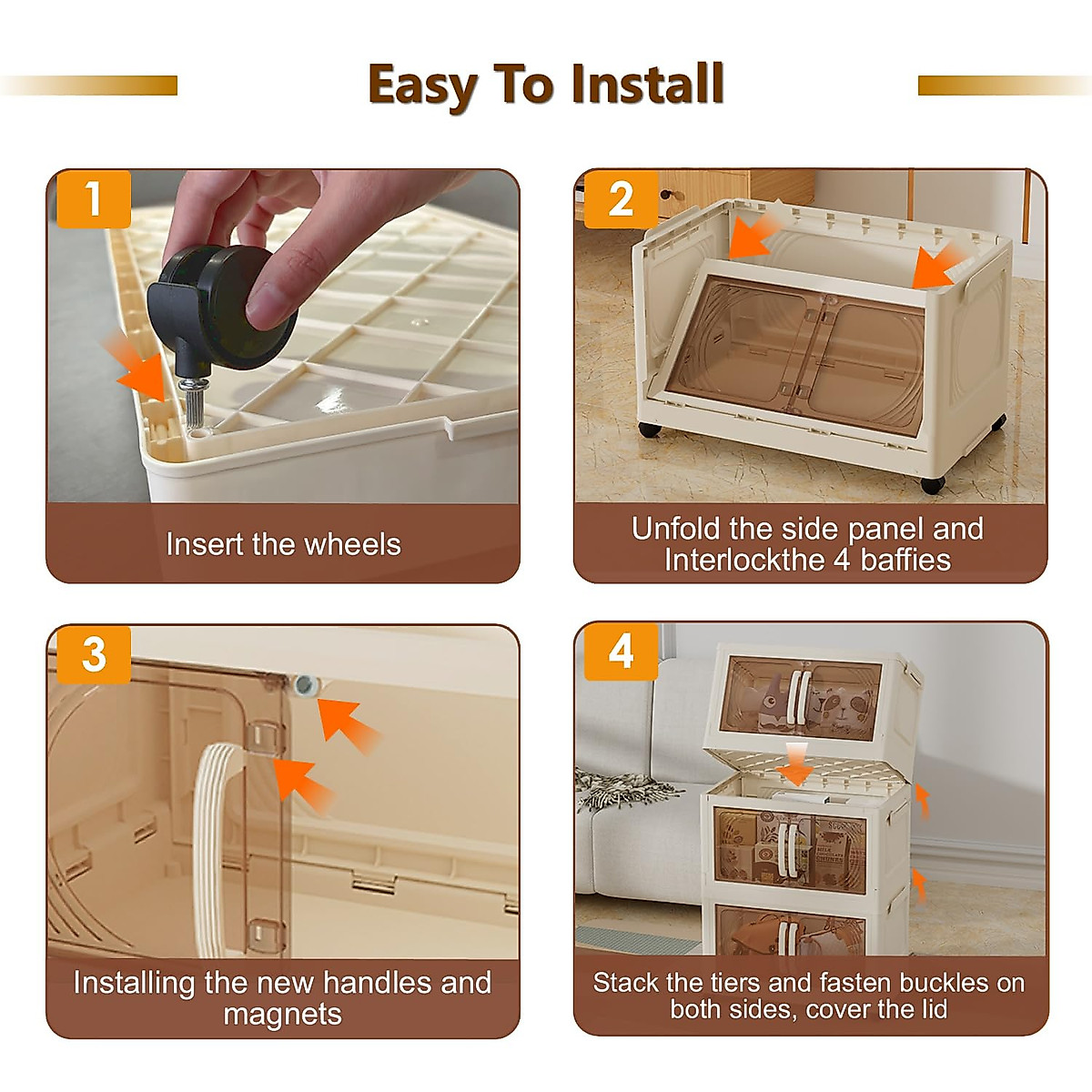 Easy To Install

1

Insert the wheels

2

Unfold the side panel and Interlockthe 4 baffies

3

Installing the new handles and magnets

4

Stack the tiers and fasten buckles on both sides, cover the lid