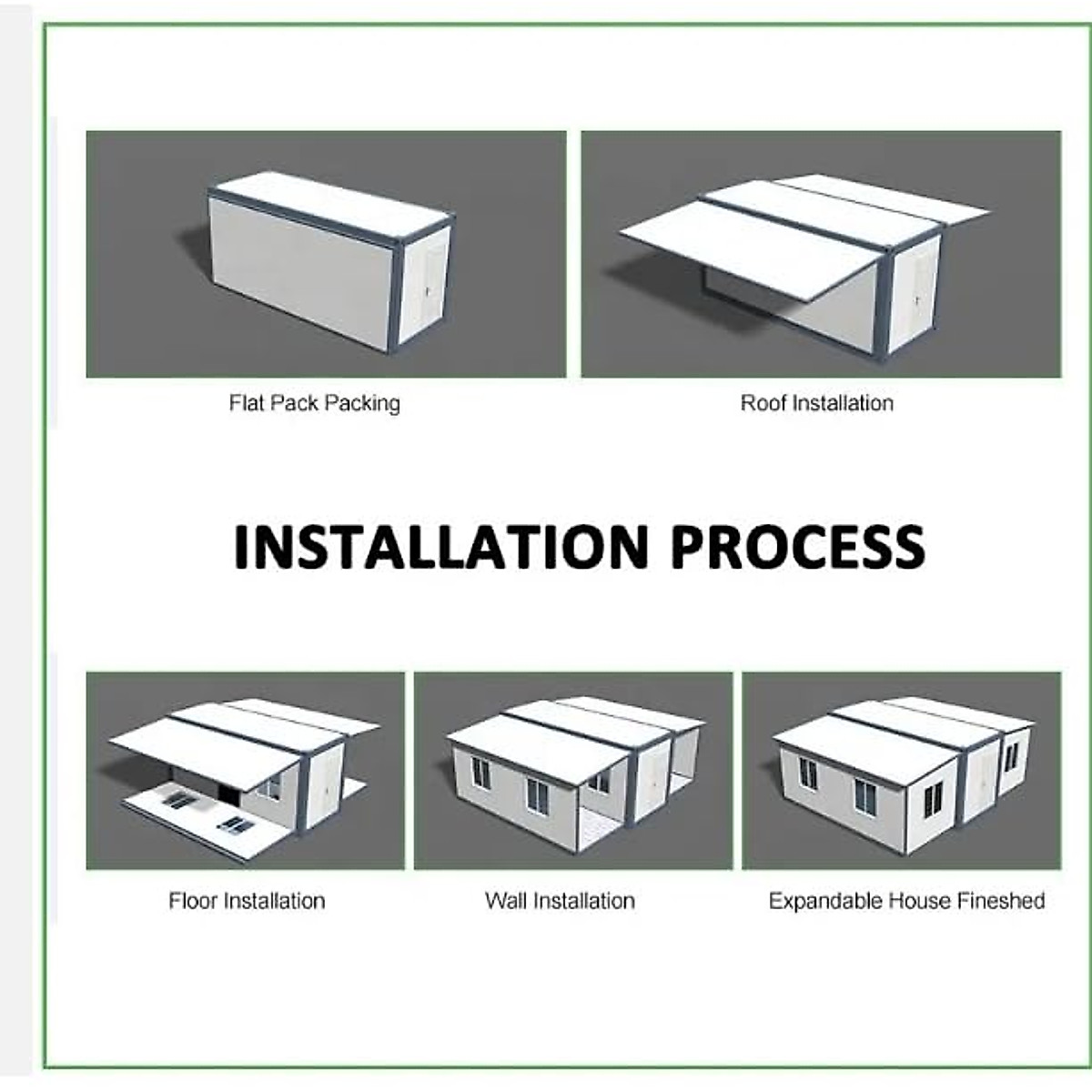 Flat Pack Packing

Roof Installation

INSTALLATION PROCESS

Floor Installation

Wall Installation

Expandable House Fineshed