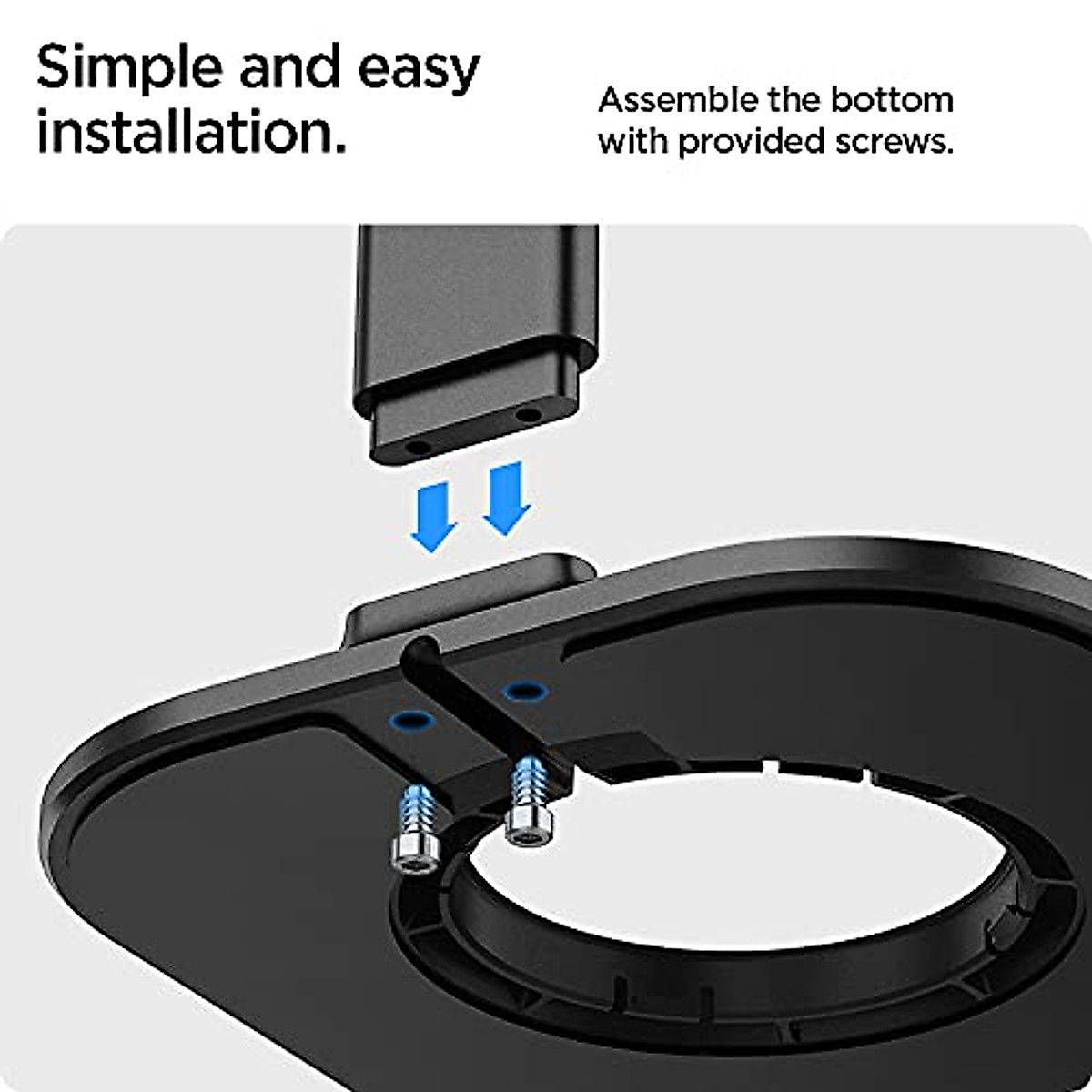 Simple and easy installation.

Assemble the bottom with provided screws.