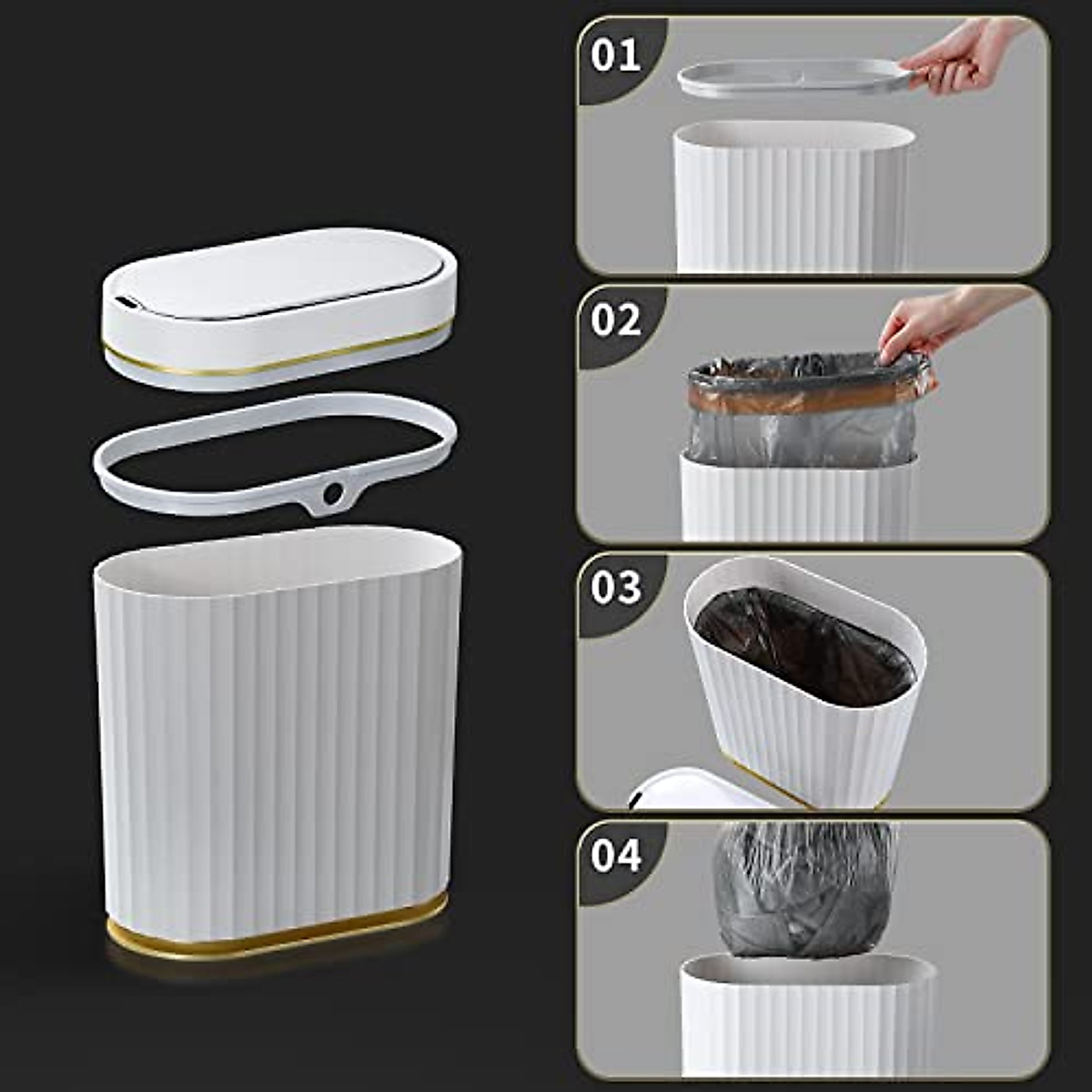 01

02

03

04