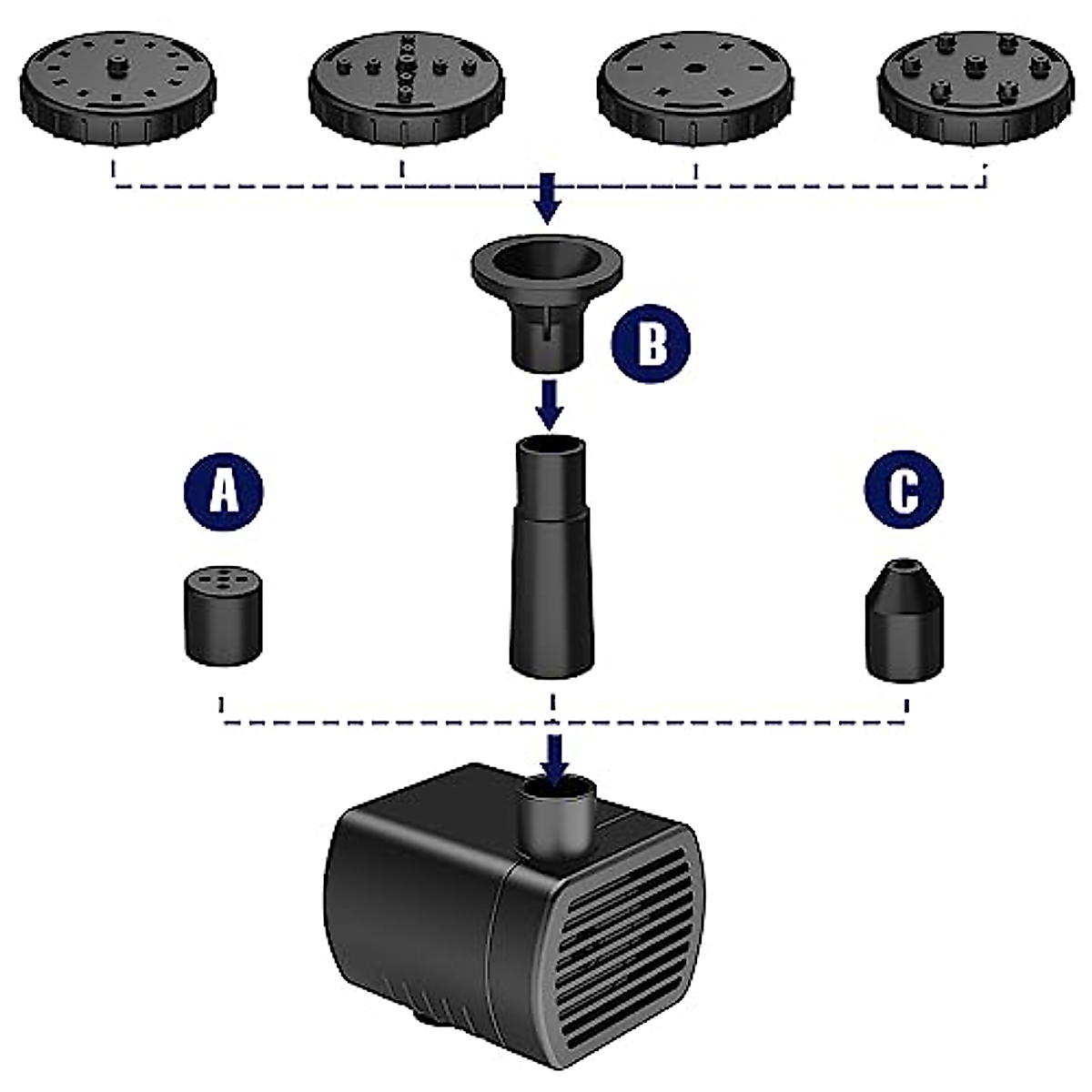 B

A

C