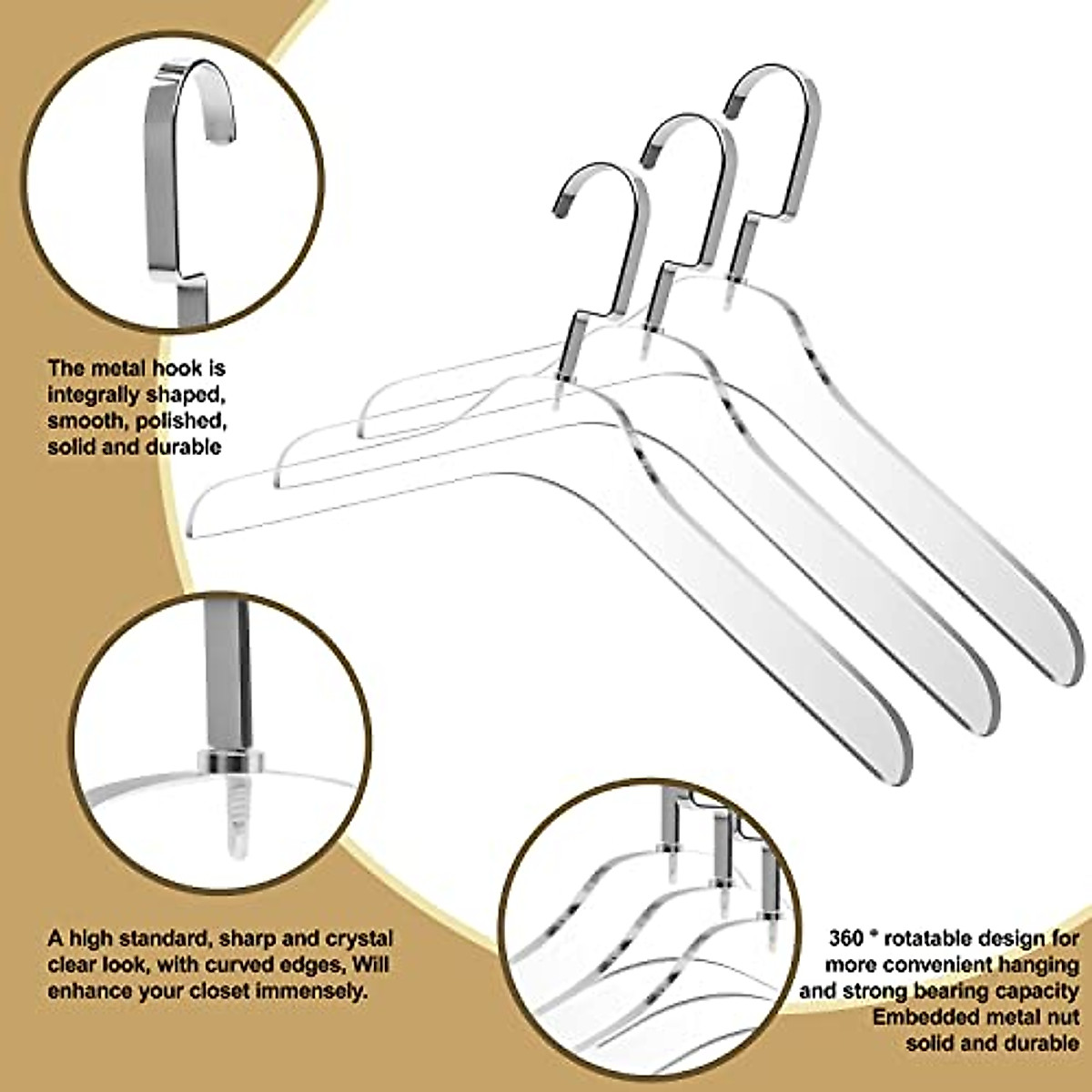 The metal hook is integrally shaped, smooth, polished, solid and durable

A high standard, sharp and crystal clear look, with curved edges, Will enhance your closet immensely.

360 ° rotatable design for more convenient hanging and strong bearing capacity Embedded metal nut solid and durable