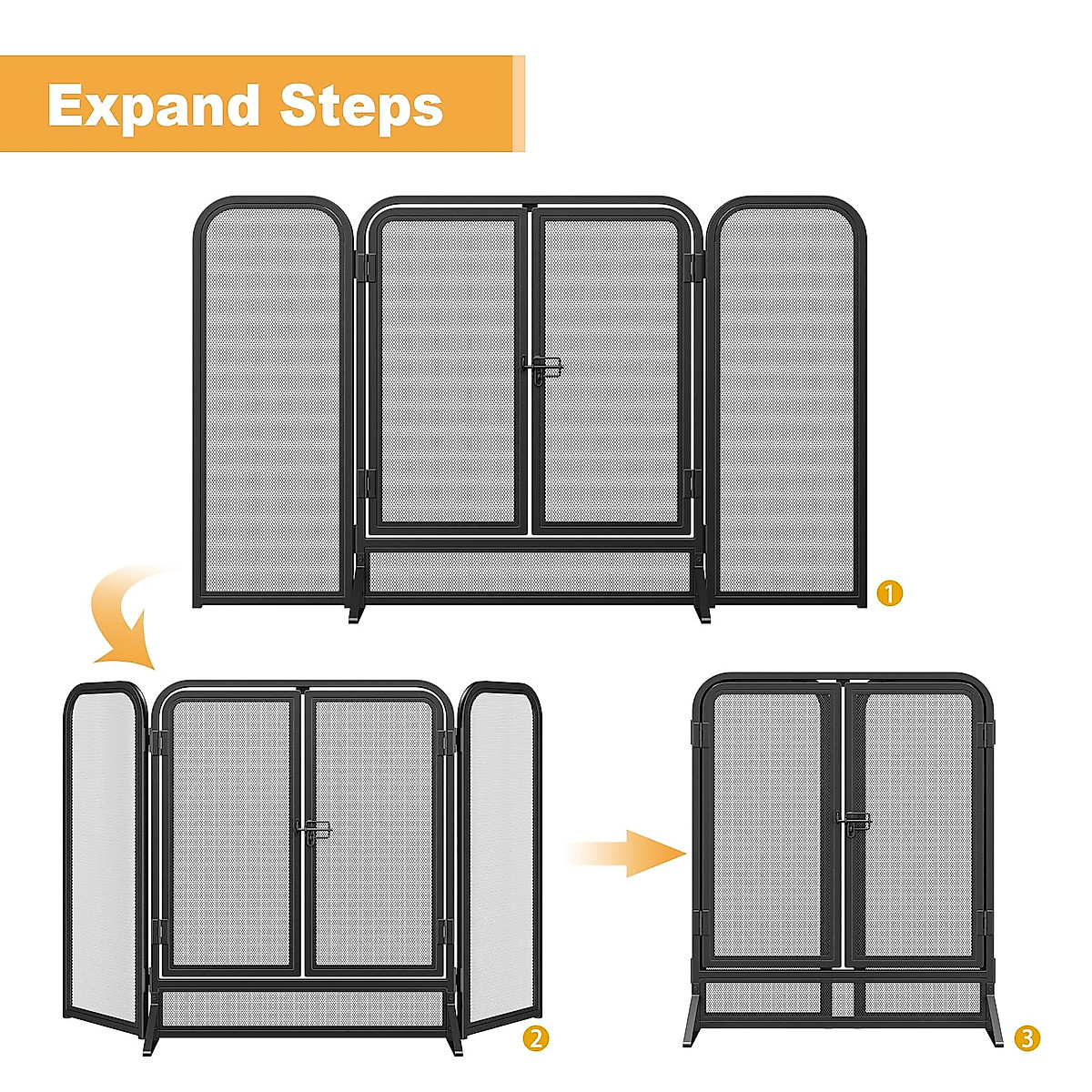 Expand Steps

1

2

3