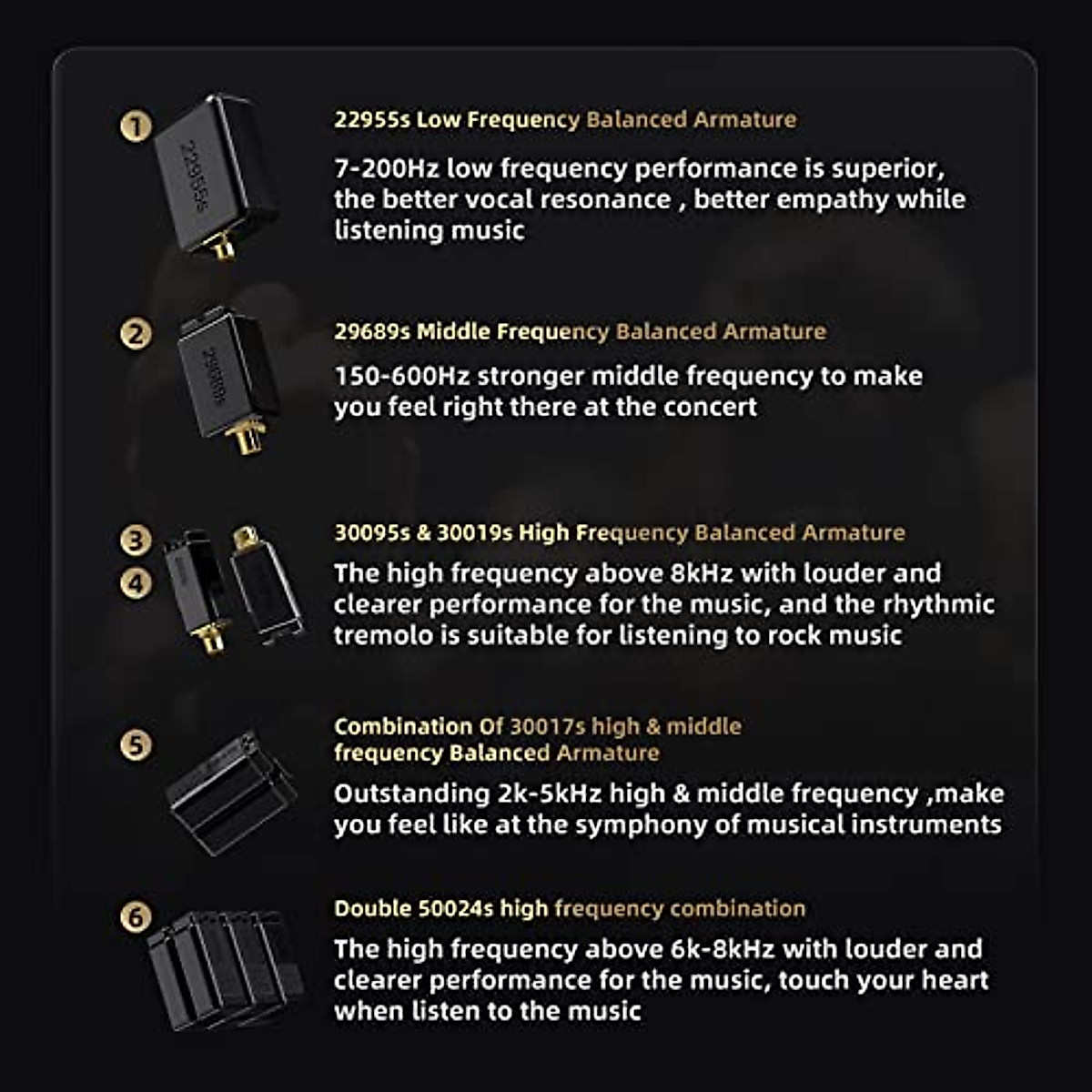 1
22955s

22955s Low Frequency Balanced Armature

7-200Hz low frequency performance is superior, the better vocal resonance , better empathy while listening music

2
29689s

29689s Middle Frequency Balanced Armature

150-600Hz stronger middle frequency to make you feel right there at the concert

3
4

30095s & 30019s High Frequency Balanced Armature

The high frequency above 8kHz with louder and clearer performance for the music, and the rhythmic tremolo is suitable for listening to rock music

5

Combination Of 30017s high & middle frequency Balanced Armature

Outstanding 2k-5kHz high & middle frequency ,make you feel like at the symphony of musical instruments

6

Double 50024s high frequency combination

The high frequency above 6k-8kHz with louder and clearer performance for the music, touch your heart when listen to the music