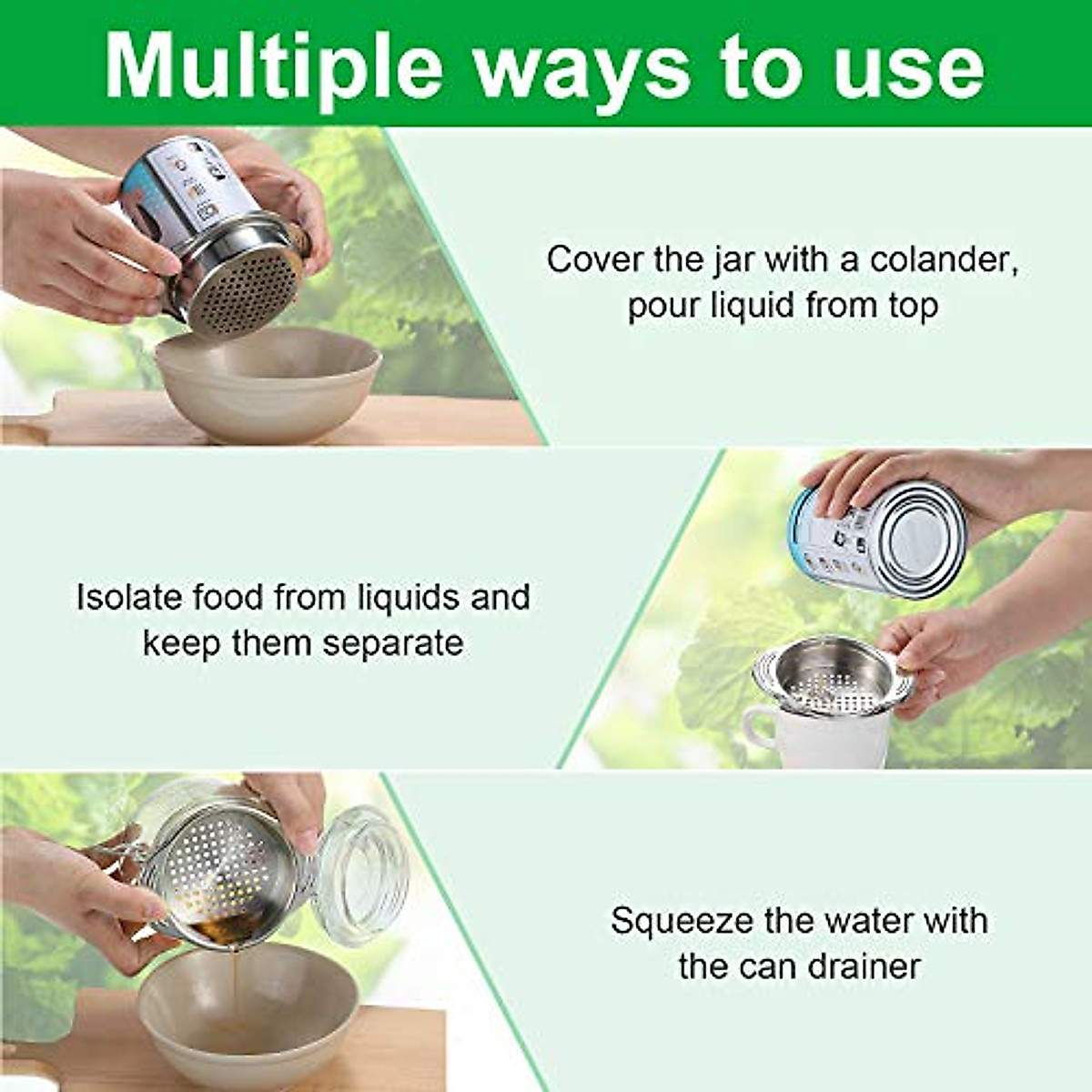 Multiple ways to use

Cover the jar with a colander, pour liquid from top

Isolate food from liquids and keep them separate

Squeeze the water with the can drainer