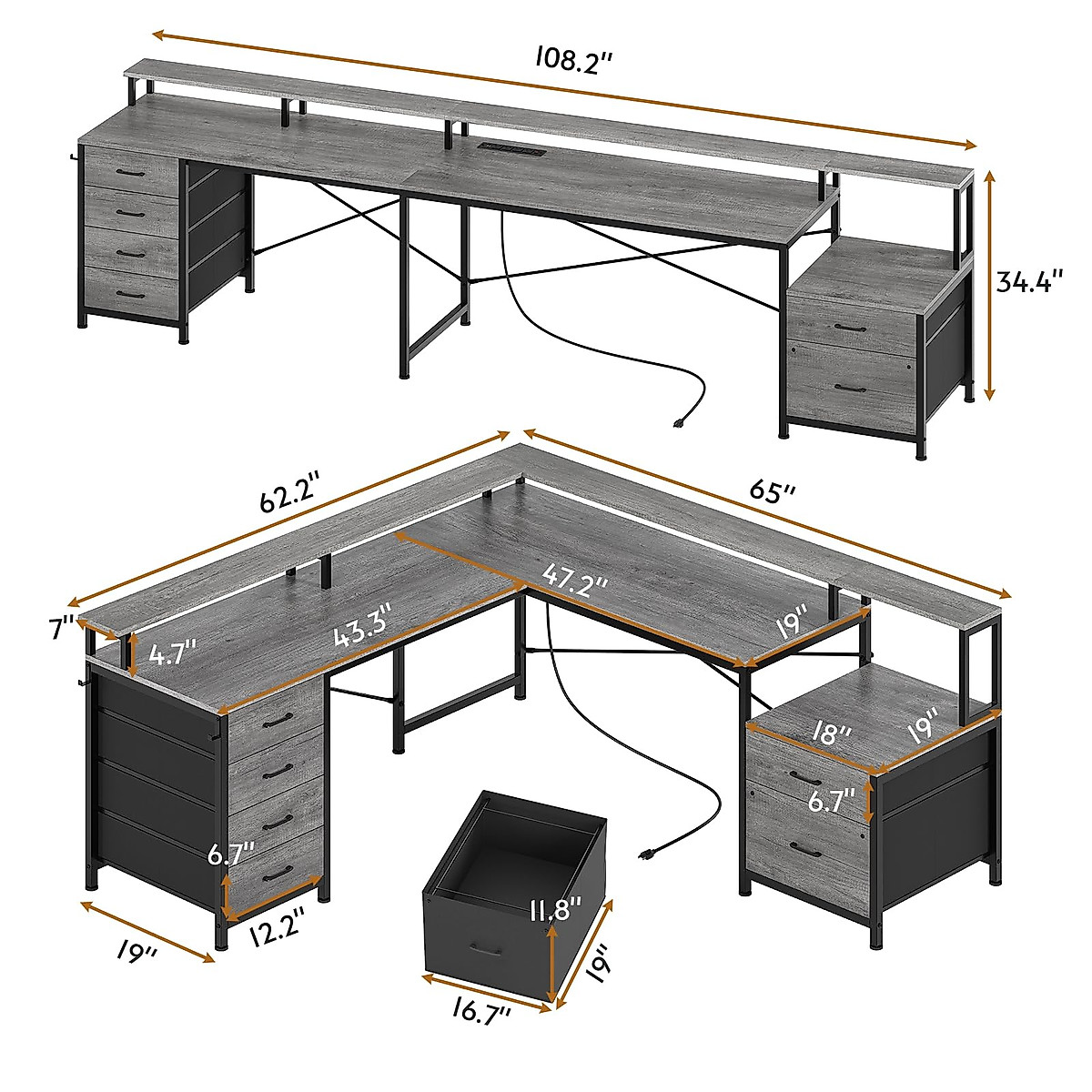 108.2"

34.4"

62.2"

65"

7"

4.7"

43.3"

47.2"

19"

18"

19"

6.7"

6.7"

19"

12.2"

11.8"

19"

16.7"