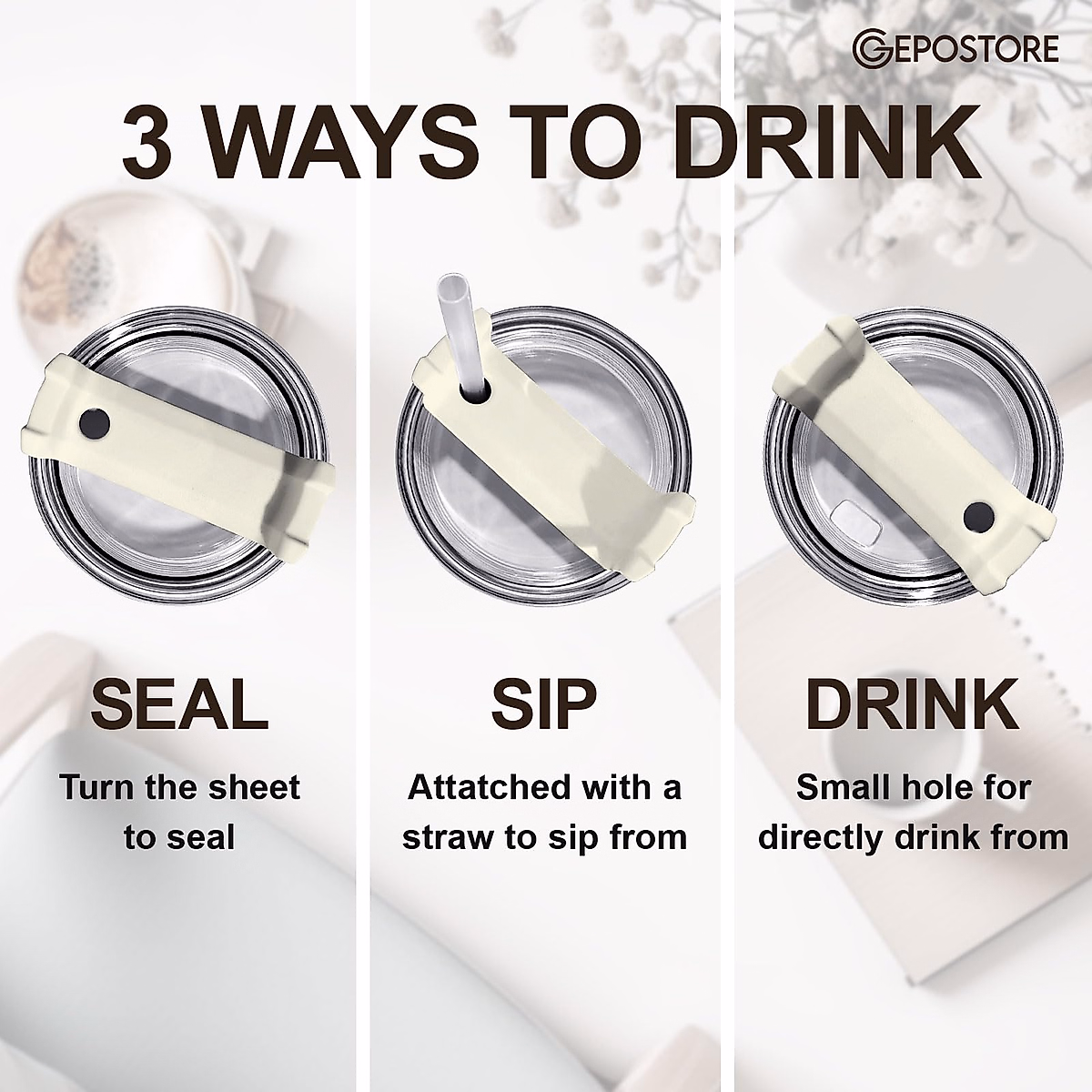 GEPOSTORE

3 WAYS TO DRINK

SEAL

Turn the sheet to seal

SIP

Attatched with a straw to sip from

DRINK

Small hole for directly drink from