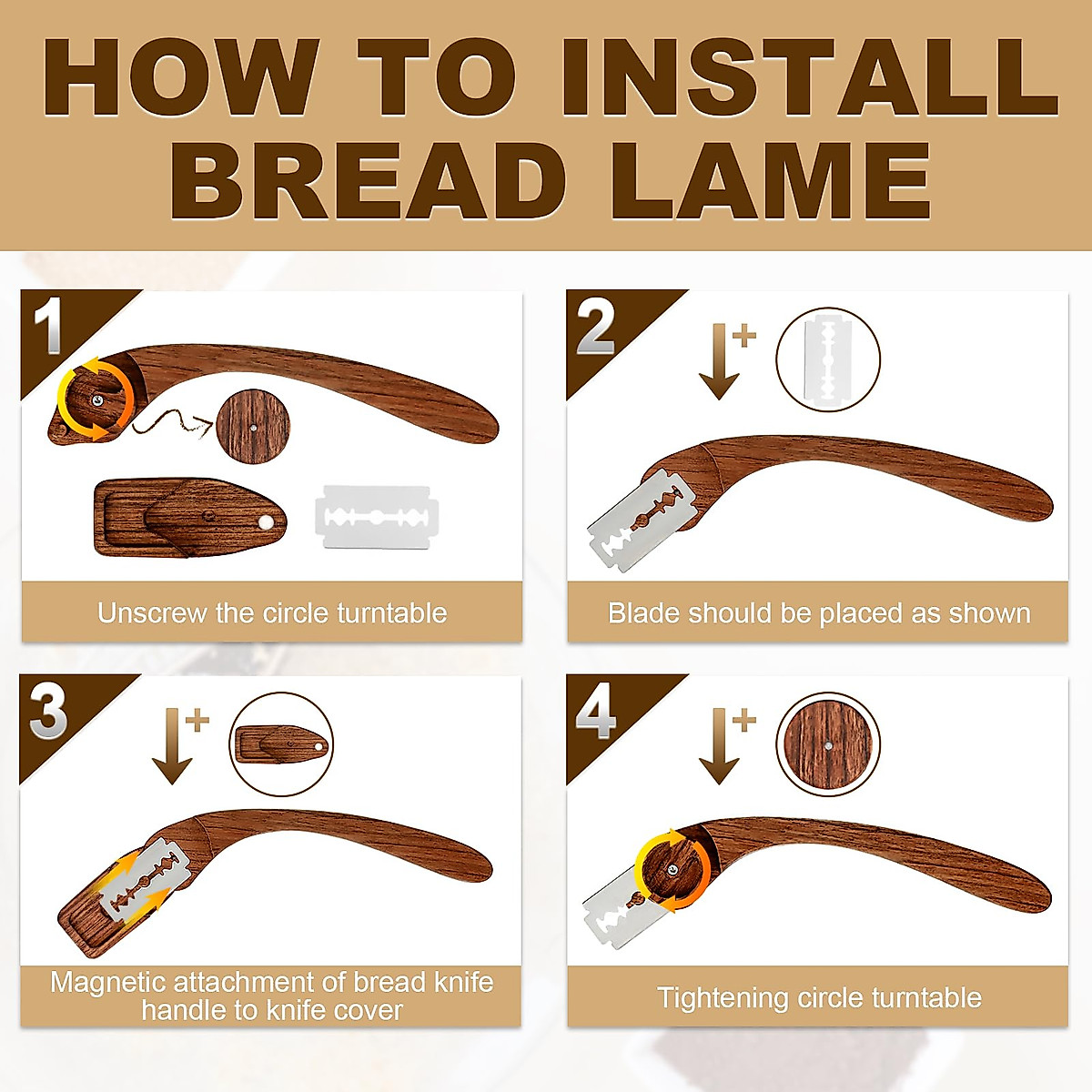 HOW TO INSTALL BREAD LAME

1

Unscrew the circle turntable

2

Blade should be placed as shown

3

Magnetic attachment of bread knife handle to knife cover

4

Tightening circle turntable