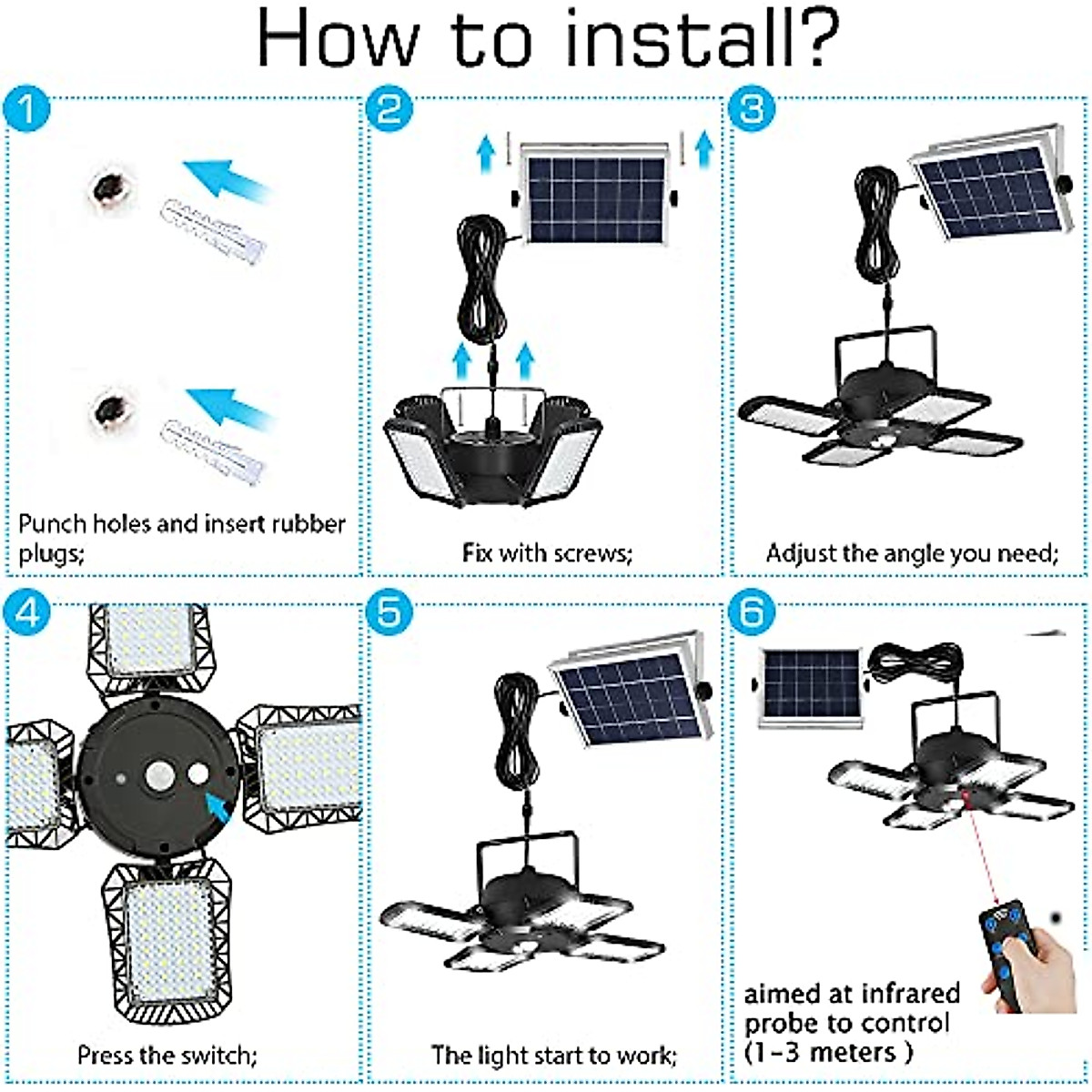 How to install?

1

Punch holes and insert rubber plugs;

2

Fix with screws;

3

Adjust the angle you need;

4

Press the switch;

5

The light start to work;

6

aimed at infrared probe to control (1-3 meters )