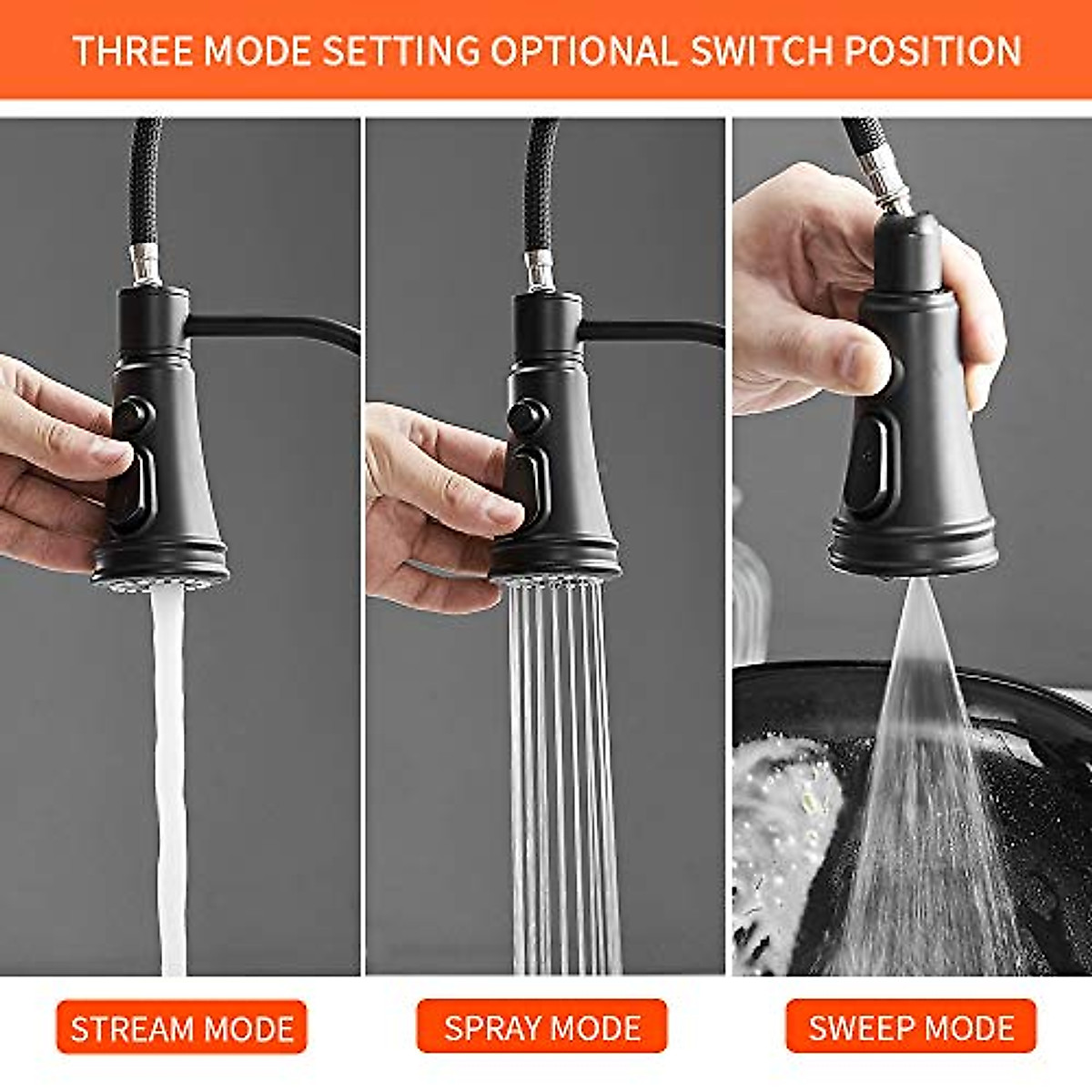 THREE MODE SETTING OPTIONAL SWITCH POSITION

STREAM MODE

SPRAY MODE

SWEEP MODE