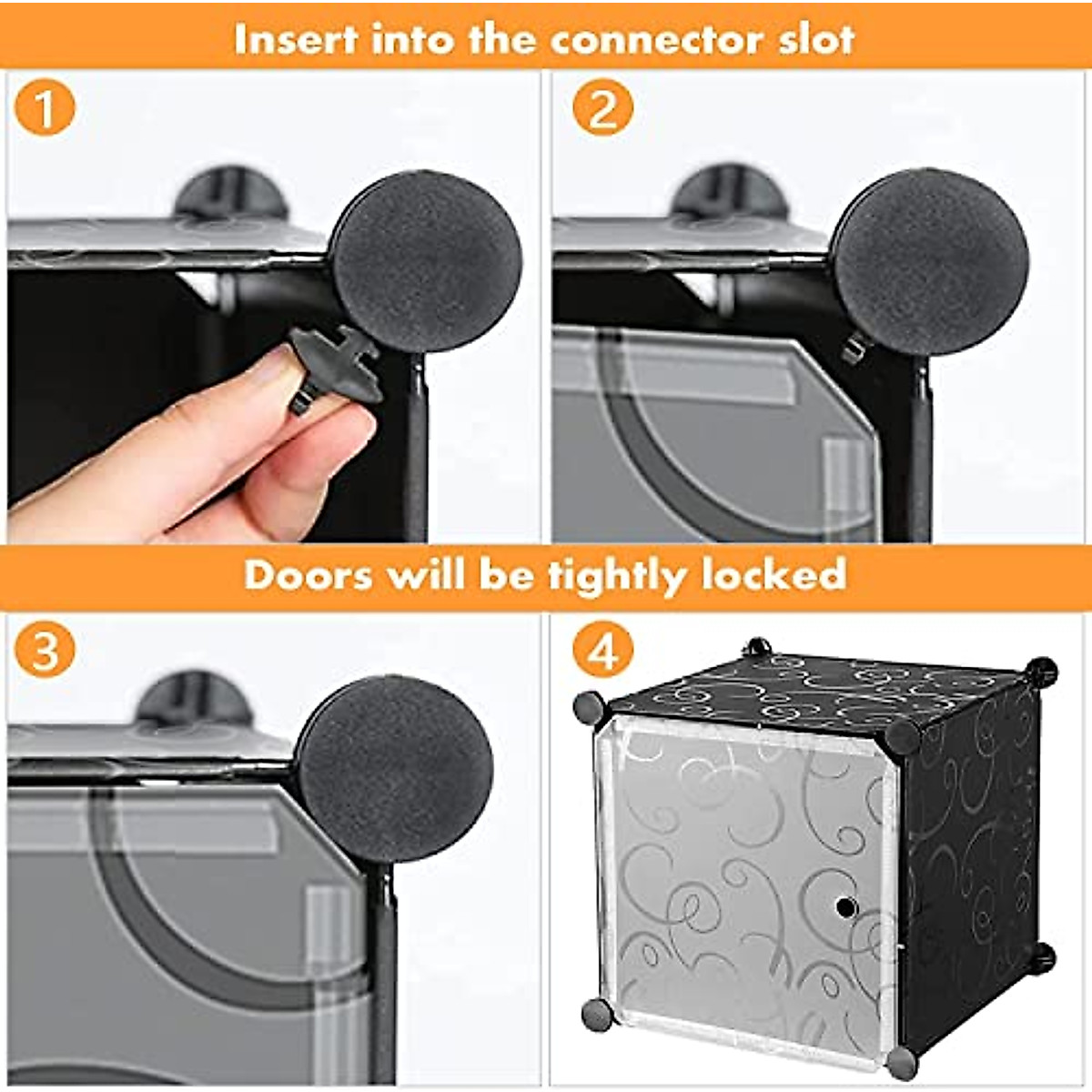 Insert into the connector slot

1

2

Doors will be tightly locked

3

4