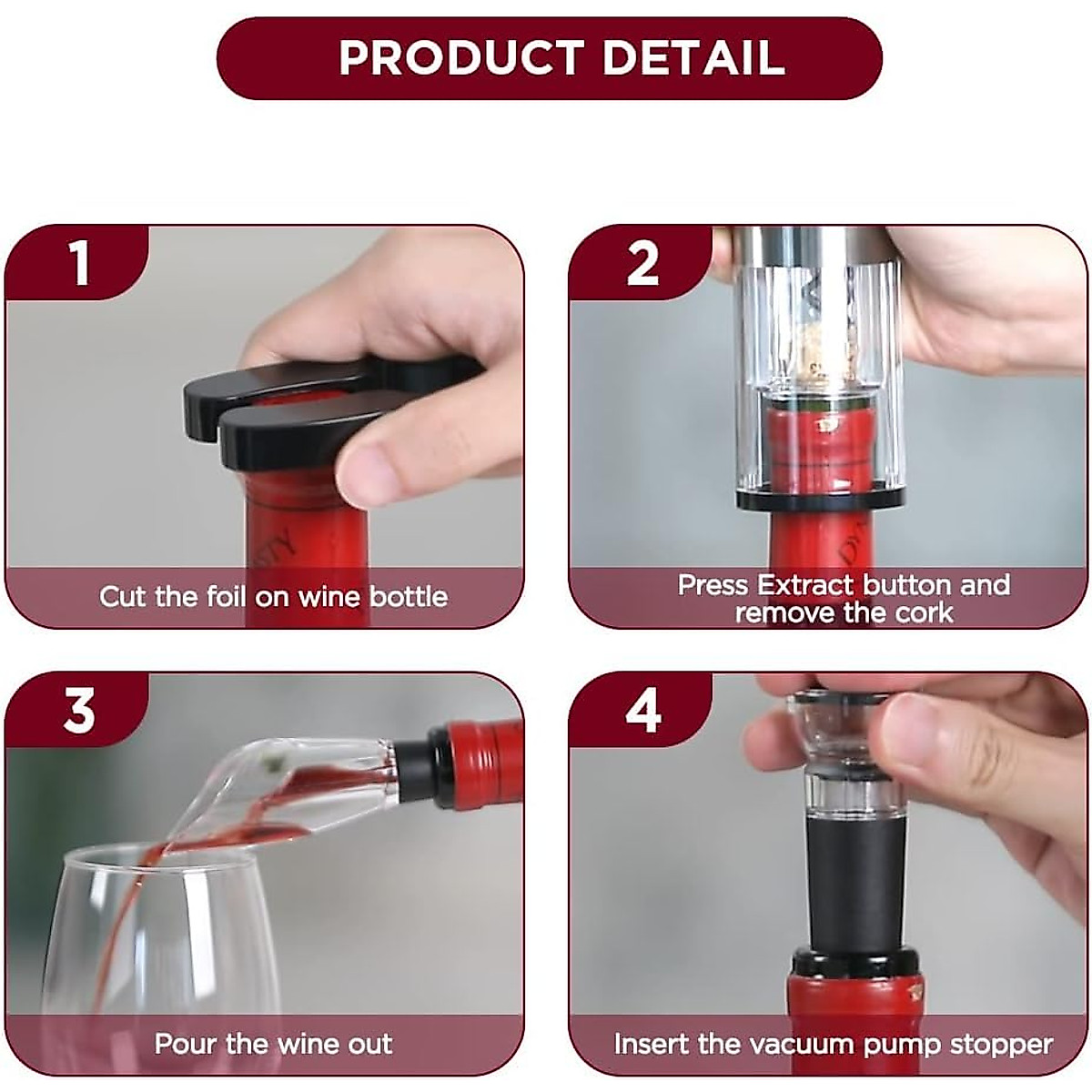 PRODUCT DETAIL

1

Cut the foil on wine bottle

2

Press Extract button and remove the cork

3

Pour the wine out

4

Insert the vacuum pump stopper