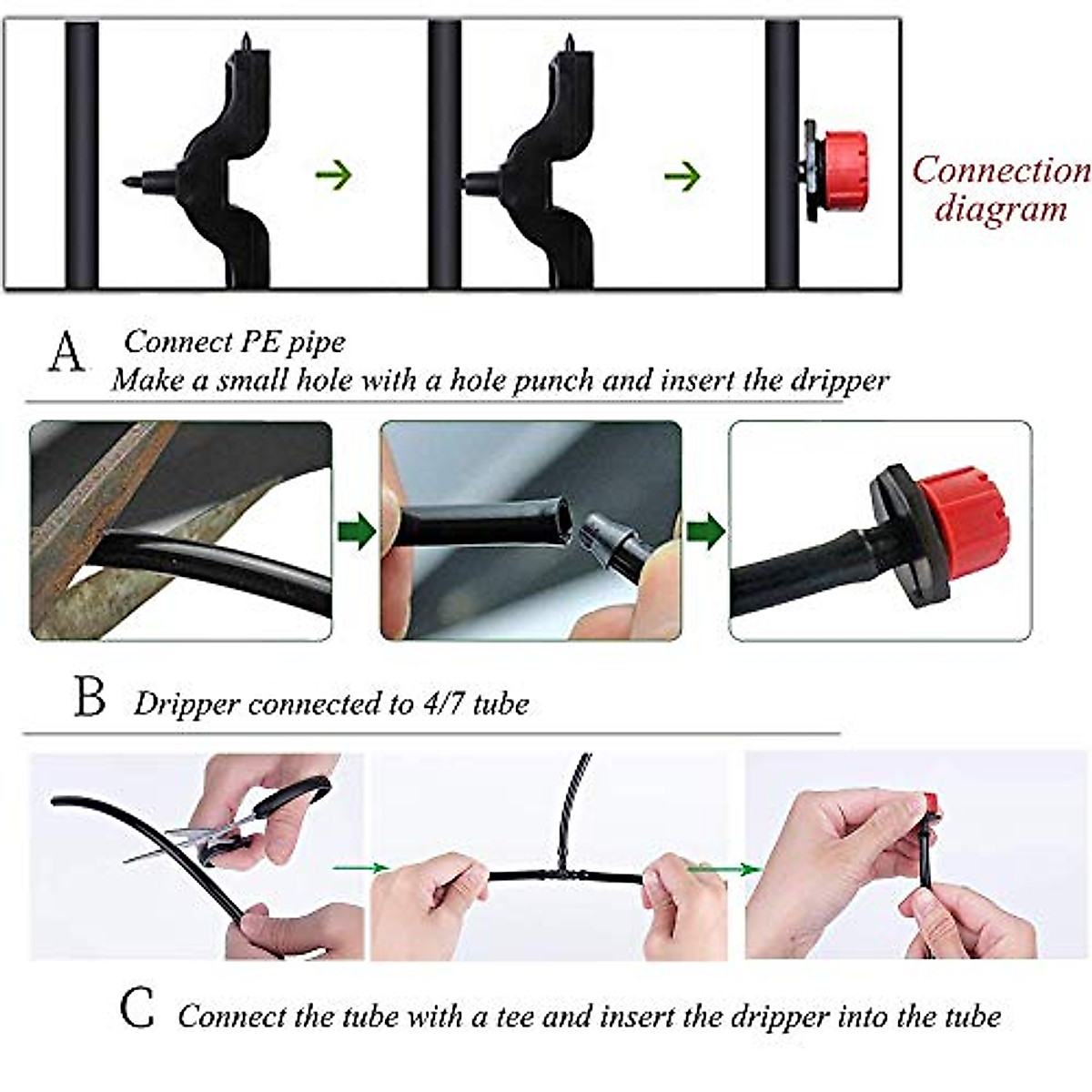 Connection diagram

A Connect PE pipe
Make a small hole with a hole punch and insert the dripper

B Dripper connected to 4/7 tube

C Connect the tube with a tee and insert the dripper into the tube