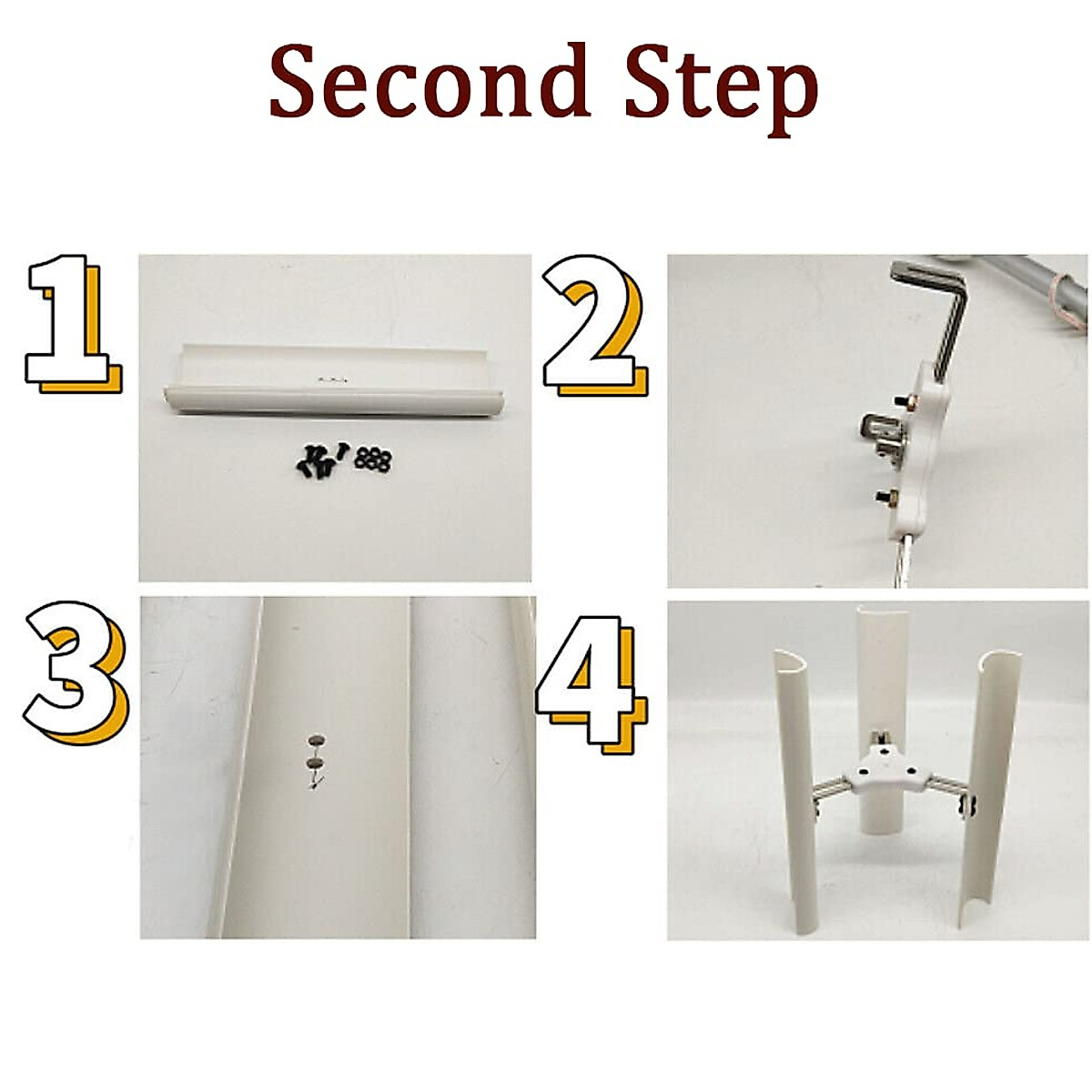 Second Step

1

2

3

4