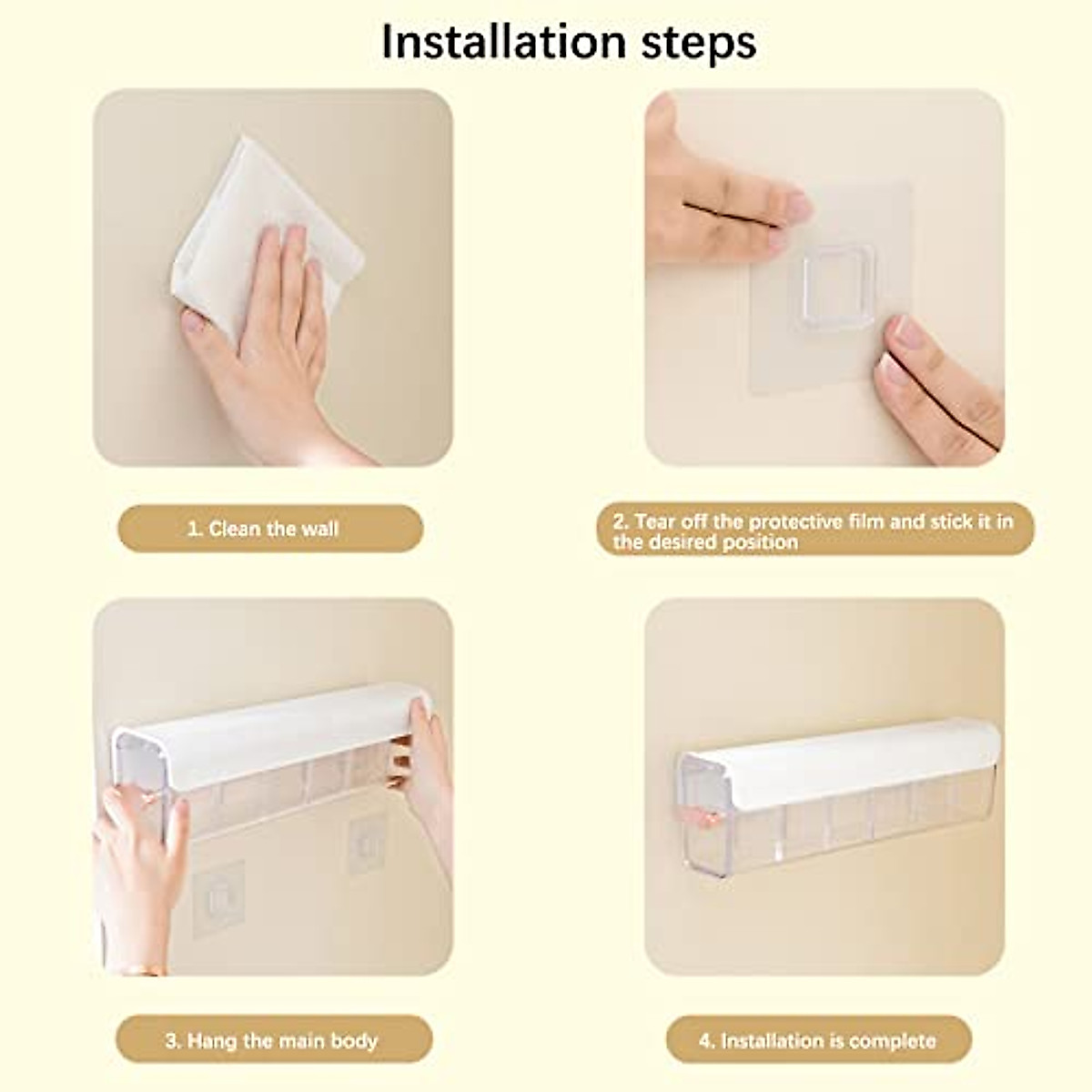 Installation steps

1. Clean the wall

2. Tear off the protective film and stick it in the desired position

3. Hang the main body

4. Installation is complete