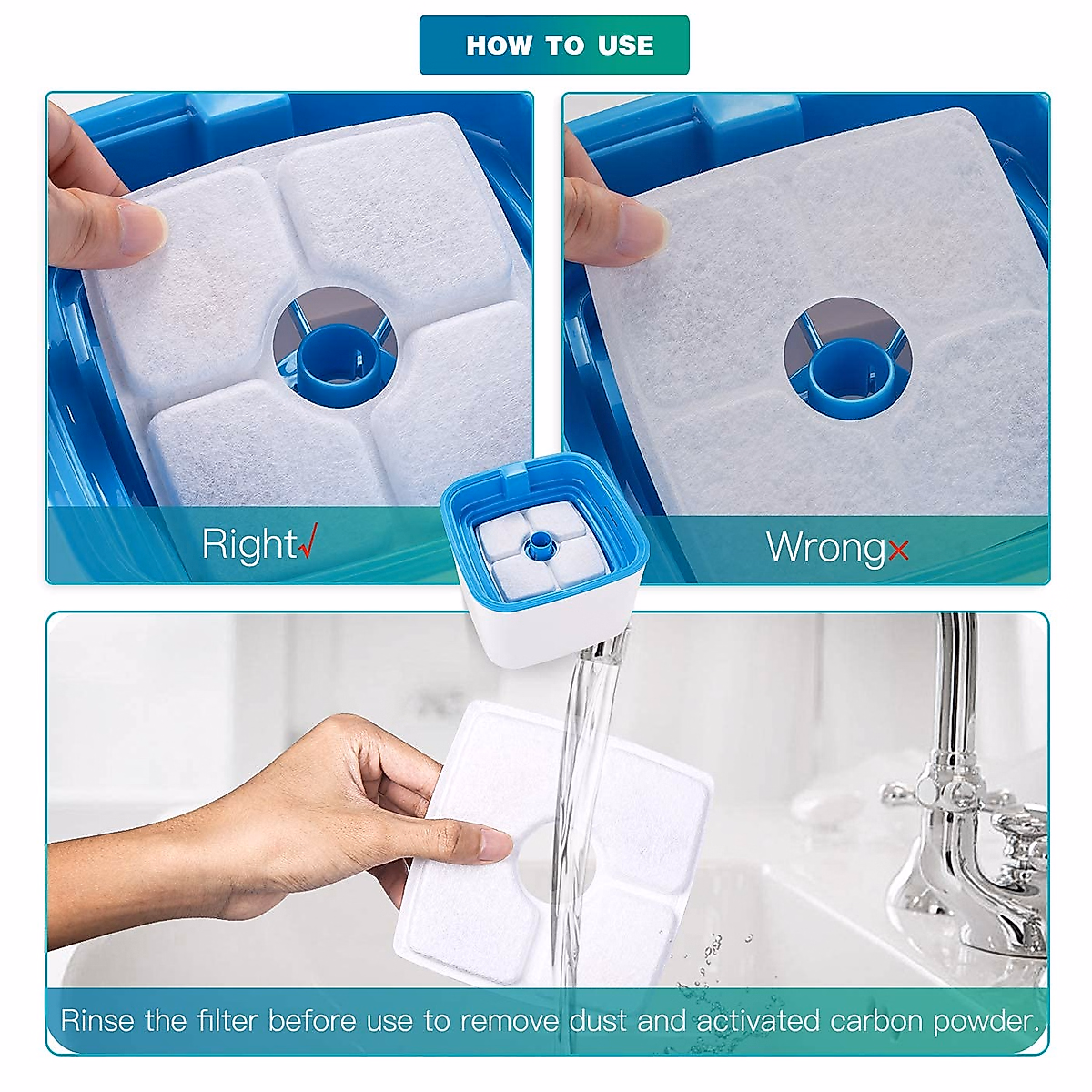 HOW TO USE

Right√

Wrong×

Rinse the filter before use to remove dust and activated carbon powder.