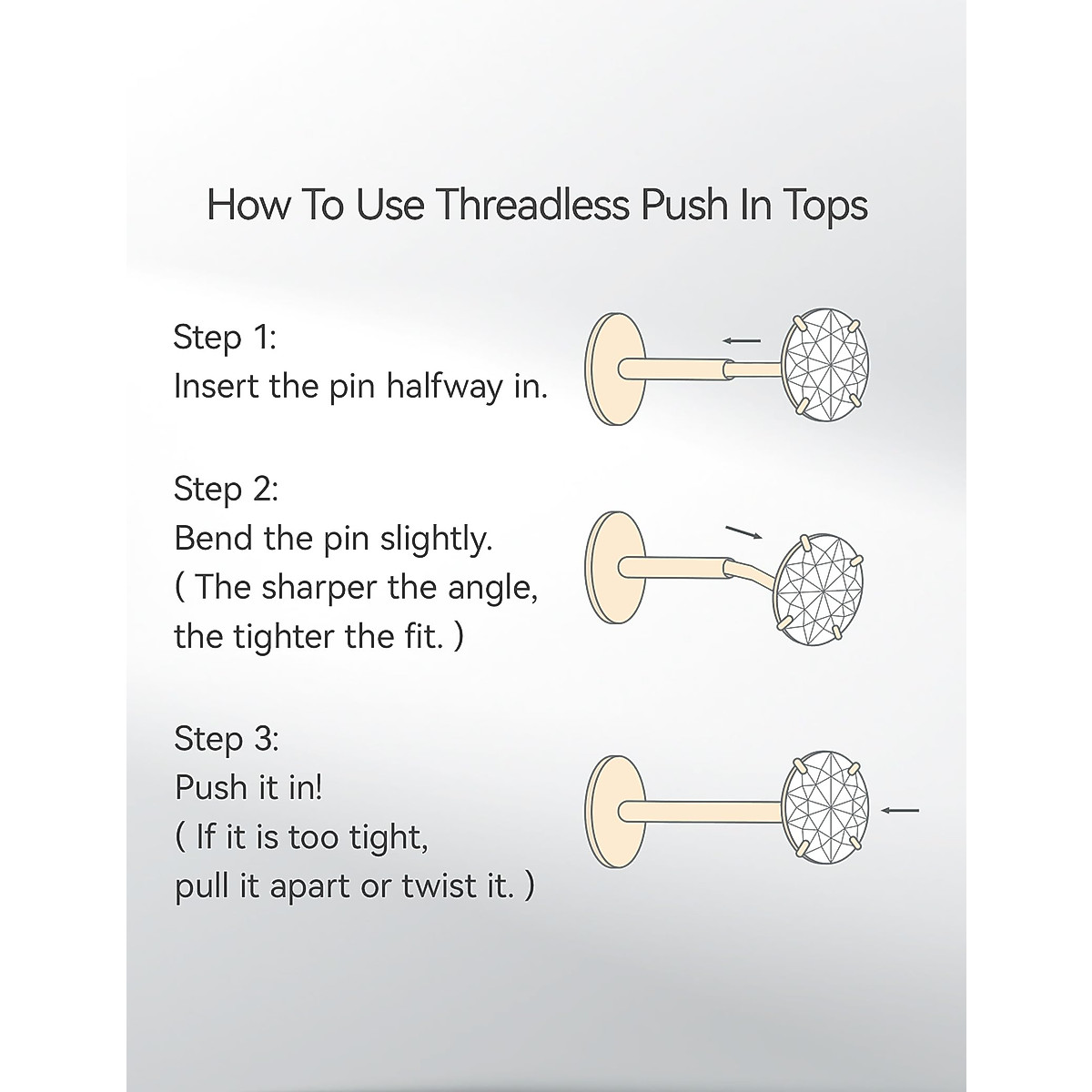 How To Use Threadless Push In Tops

Step 1:
Insert the pin halfway in.

Step 2:
Bend the pin slightly.
( The sharper the angle, the tighter the fit. )

Step 3:
Push it in!
( If it is too tight, pull it apart or twist it. )