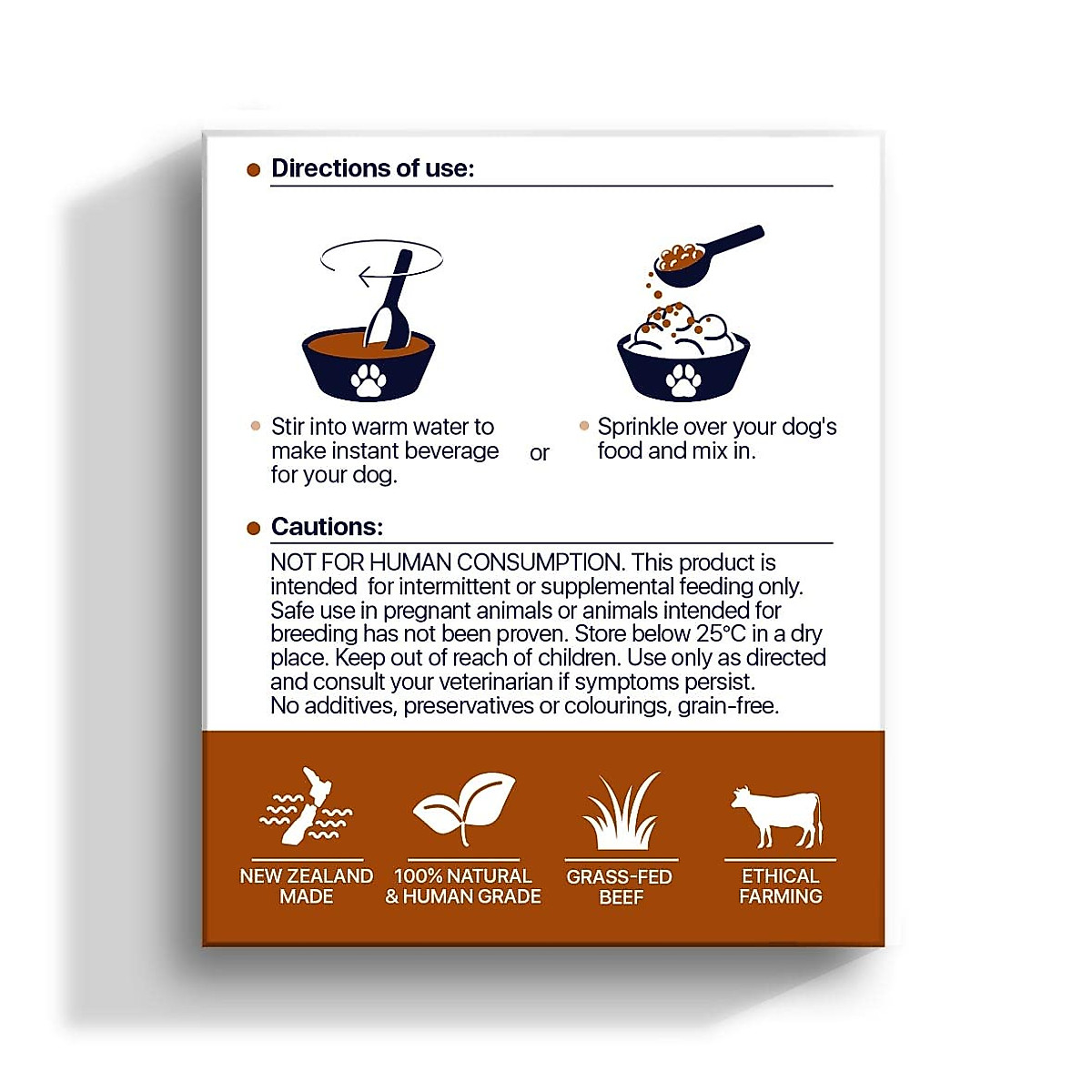 Directions of use:

Stir into warm water to make instant beverage for your dog.

or

Sprinkle over your dog's food and mix in.

Cautions:

NOT FOR HUMAN CONSUMPTION. This product is intended for intermittent or supplemental feeding only. Safe use in pregnant animals or animals intended for breeding has not been proven. Store below 25°C in a dry place. Keep out of reach of children. Use only as directed and consult your veterinarian if symptoms persist.
No additives, preservatives or colourings, grain-free.

NEW ZEALAND MADE

100% NATURAL & HUMAN GRADE

GRASS-FED BEEF

ETHICAL FARMING