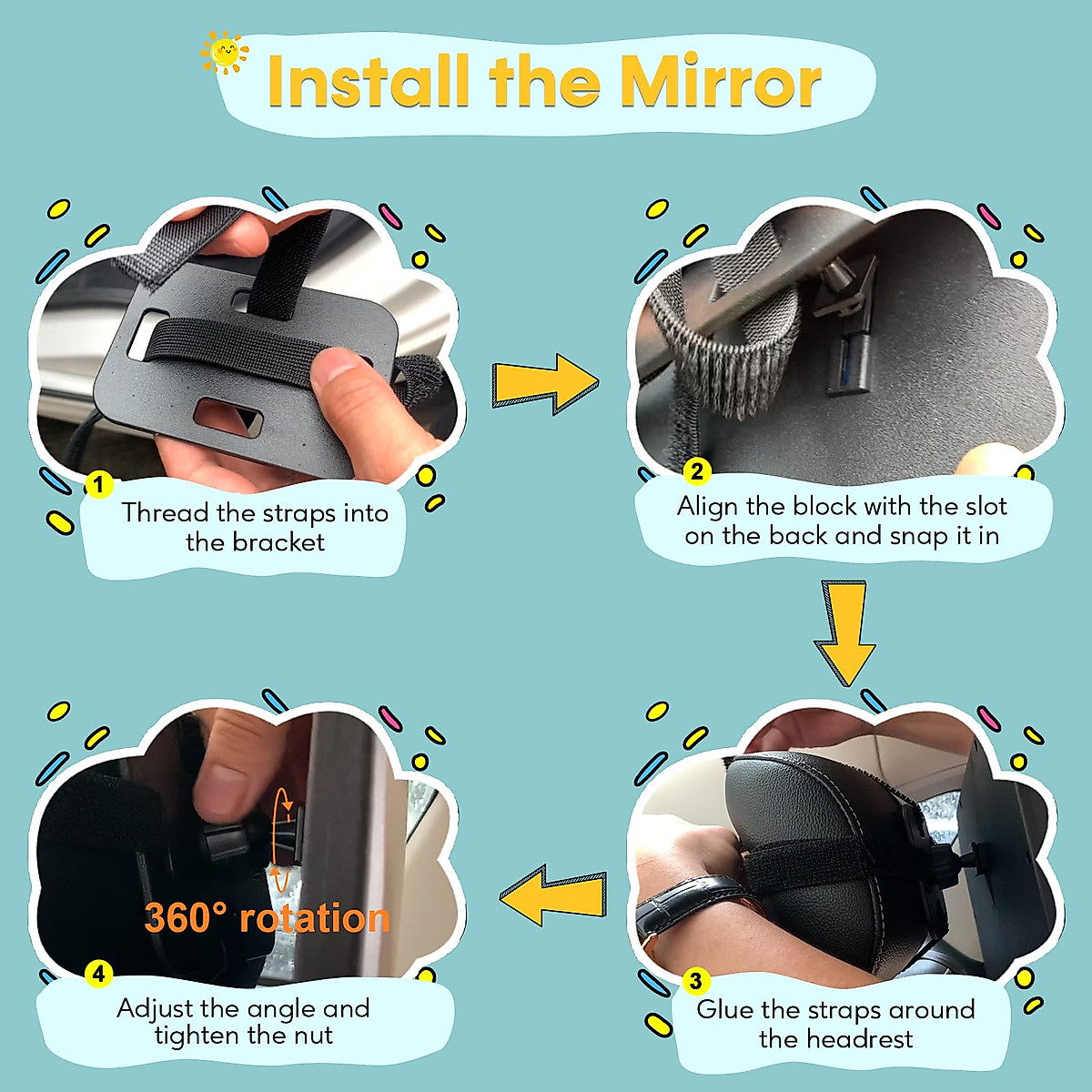 Install the Mirror

1
Thread the straps into the bracket

2
Align the block with the slot on the back and snap it in

3
Glue the straps around the headrest

360° rotation

4
Adjust the angle and tighten the nut