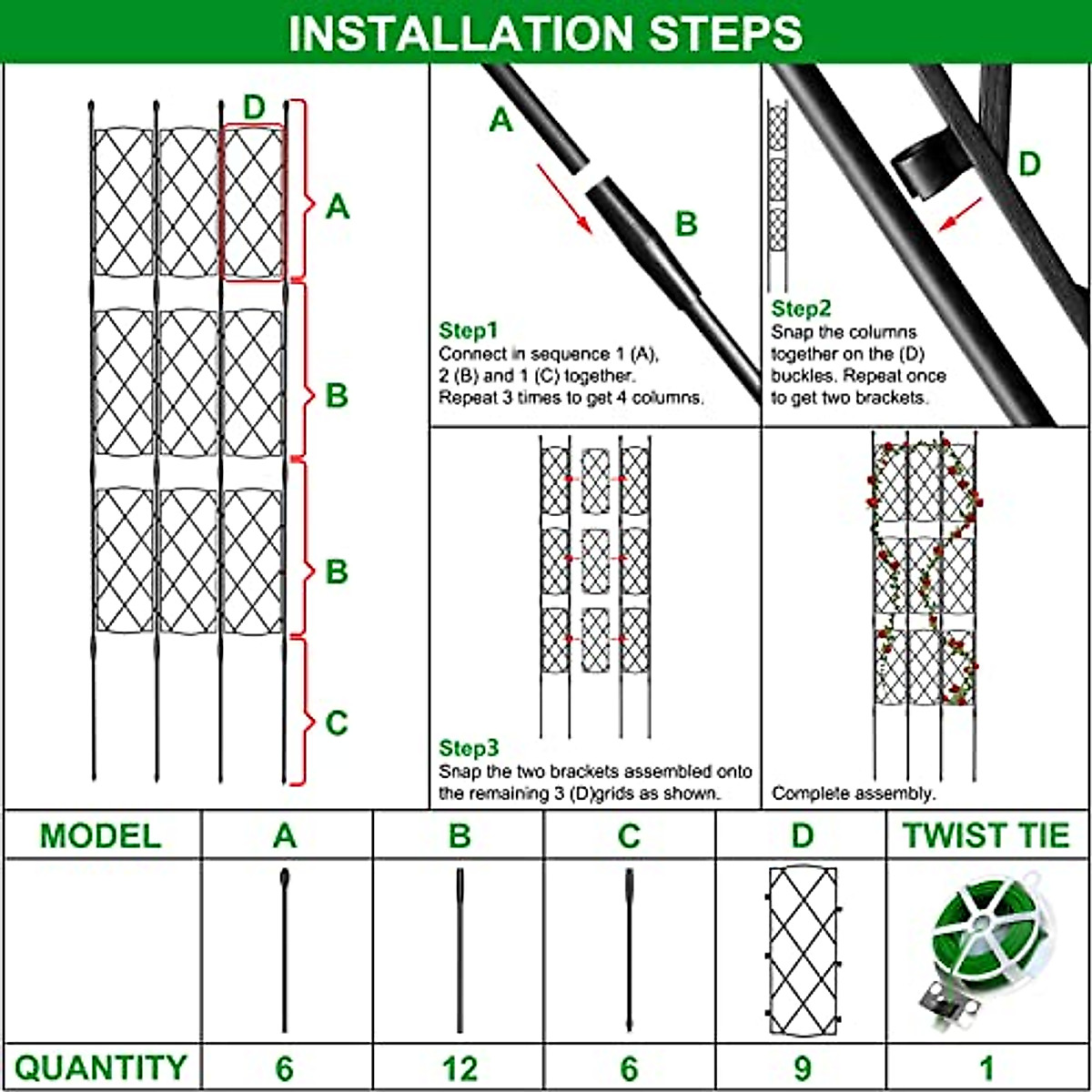 INSTALLATION STEPS

D
A
B
B
C

A
B
Step1
Connect in sequence 1 (A), 2 (B) and 1 (C) together. Repeat 3 times to get 4 columns.

D
Step2
Snap the columns together on the (D) buckles. Repeat once to get two brackets.

Step3
Snap the two brackets assembled onto the remaining 3 (D)grids as shown.

Complete assembly.

| MODEL | A | B | C | D | TWIST TIE |
|---|---|---|---|---|---|
| | | | | | |
| QUANTITY | 6 | 12 | 6 | 9 | 1 |