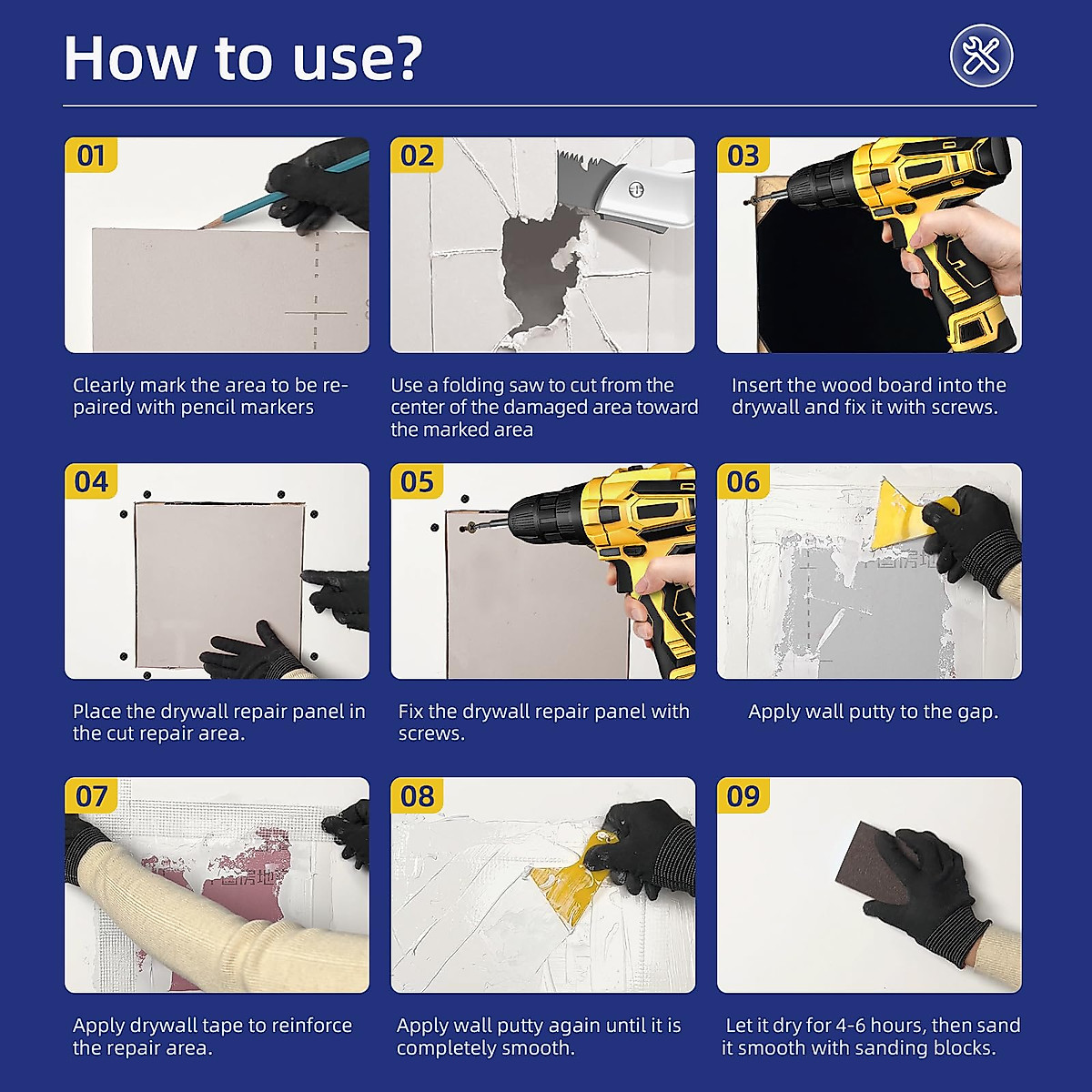 How to use?

01

Clearly mark the area to be repaired with pencil markers

02

Use a folding saw to cut from the center of the damaged area toward the marked area

03

Insert the wood board into the drywall and fix it with screws.

04

Place the drywall repair panel in the cut repair area.

05

Fix the drywall repair panel with screws.

06

Apply wall putty to the gap.

07

Apply drywall tape to reinforce the repair area.

08

Apply wall putty again until it is completely smooth.

09

Let it dry for 4-6 hours, then sand it smooth with sanding blocks.