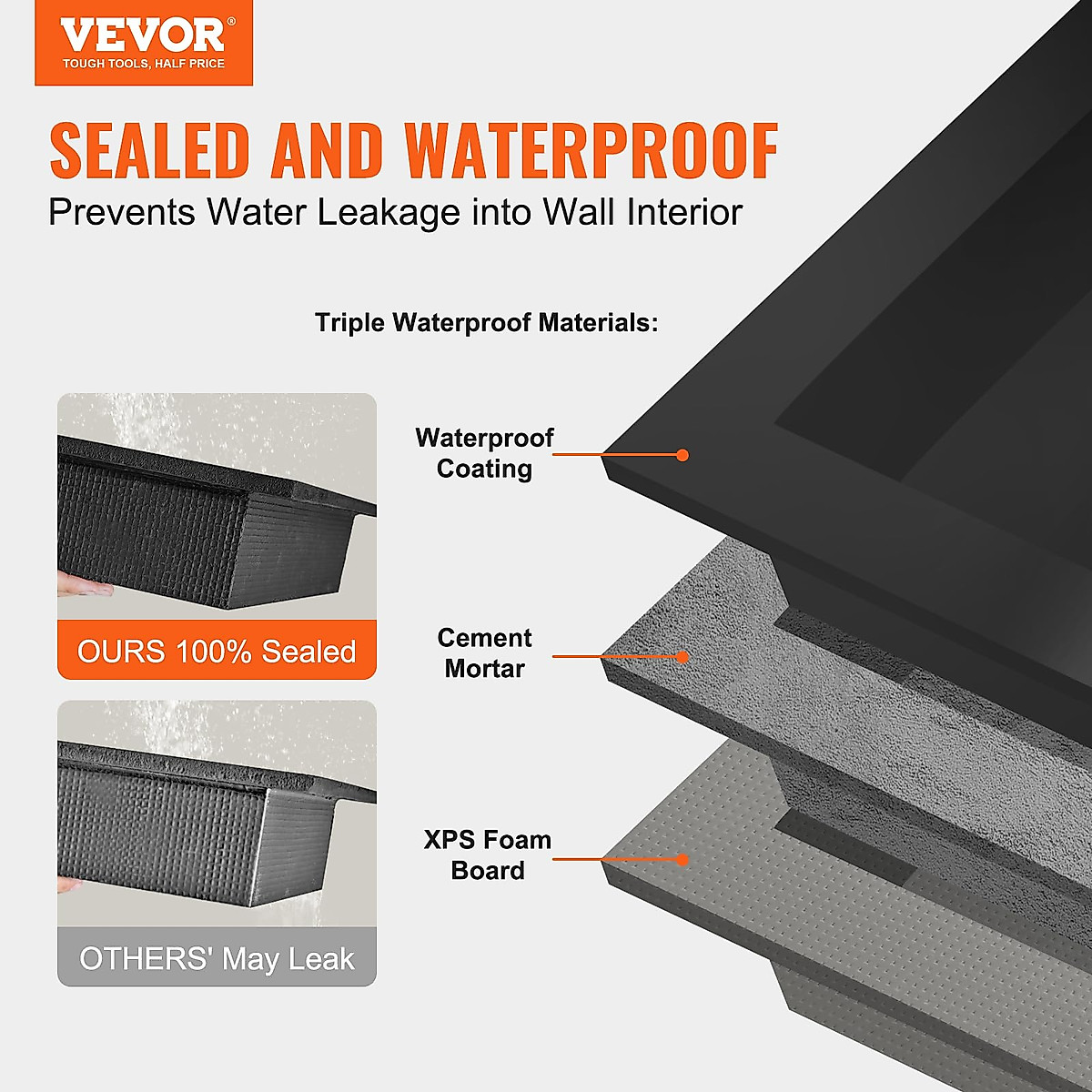 VEVOR®
TOUGH TOOLS, HALF PRICE

SEALED AND WATERPROOF
Prevents Water Leakage into Wall Interior

Triple Waterproof Materials:

OURS 100% Sealed

OTHERS' May Leak

Waterproof Coating

Cement Mortar

XPS Foam Board