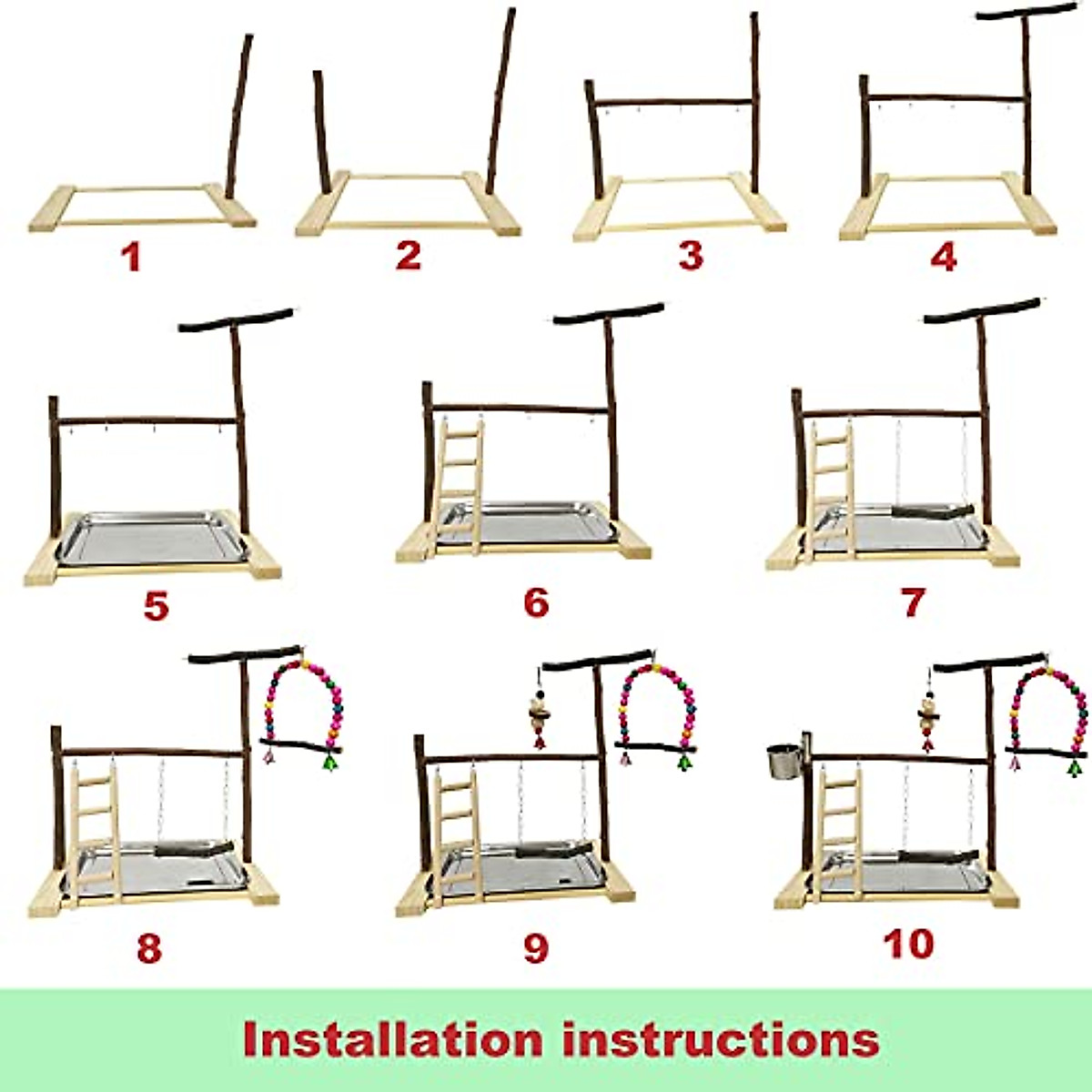 1
2
3
4
5
6
7
8
9
10
Installation instructions