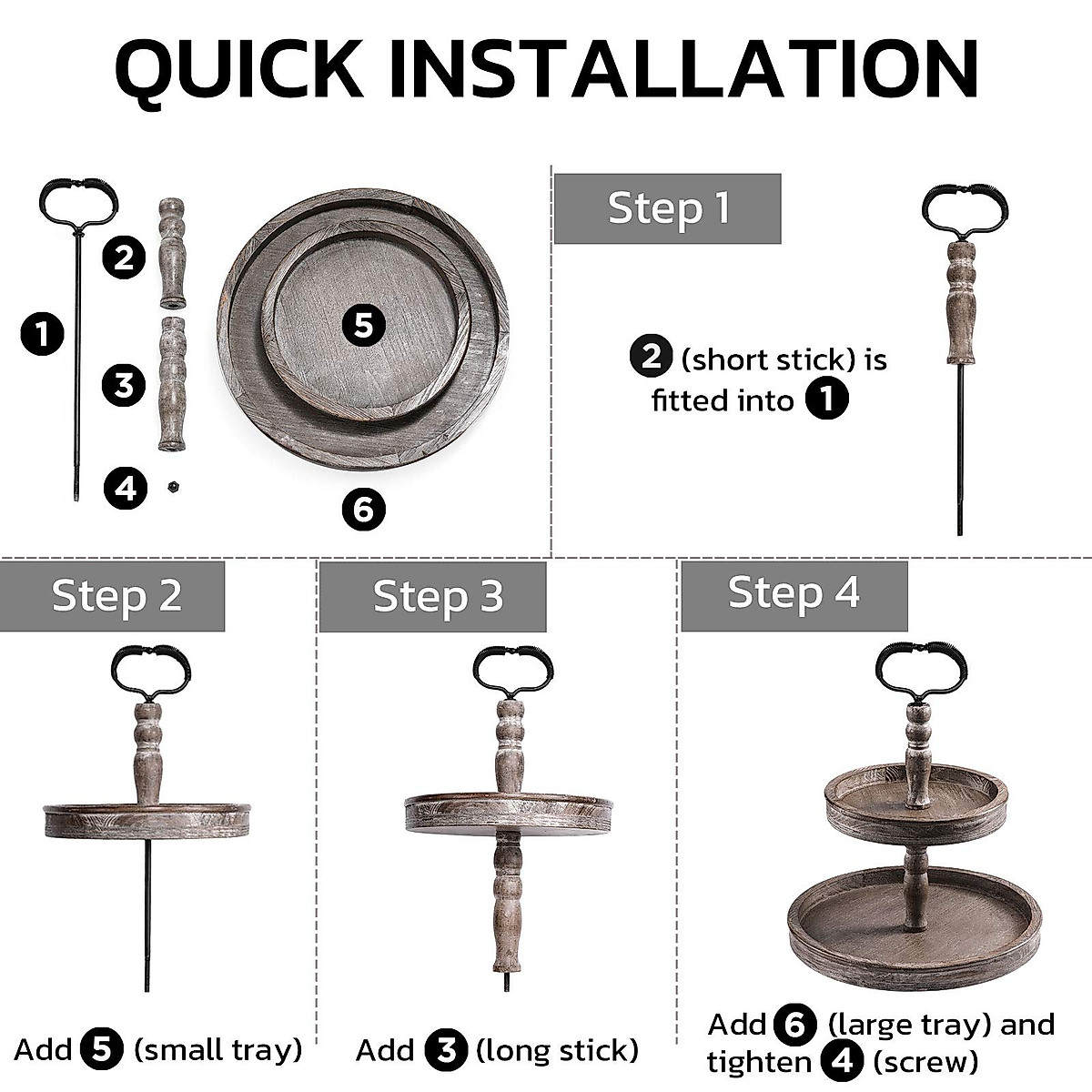 QUICK INSTALLATION

1
2
3
4
5
6

Step 1

2 (short stick) is fitted into 1

Step 2

Add 5 (small tray)

Step 3

Add 3 (long stick)

Step 4

Add 6 (large tray) and tighten 4 (screw)