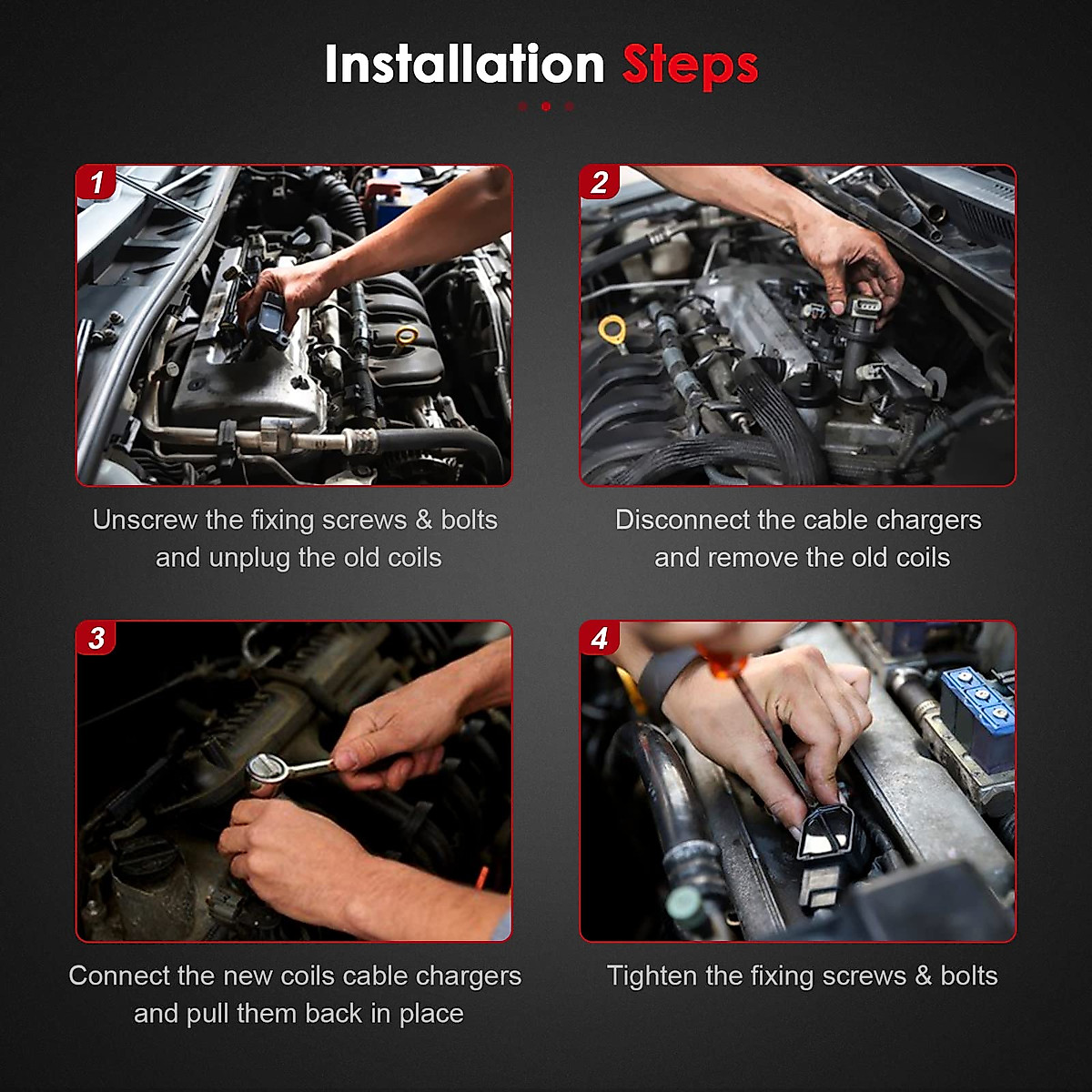 Installation Steps

1

Unscrew the fixing screws & bolts and unplug the old coils

2

Disconnect the cable chargers and remove the old coils

3

Connect the new coils cable chargers and pull them back in place

4

Tighten the fixing screws & bolts