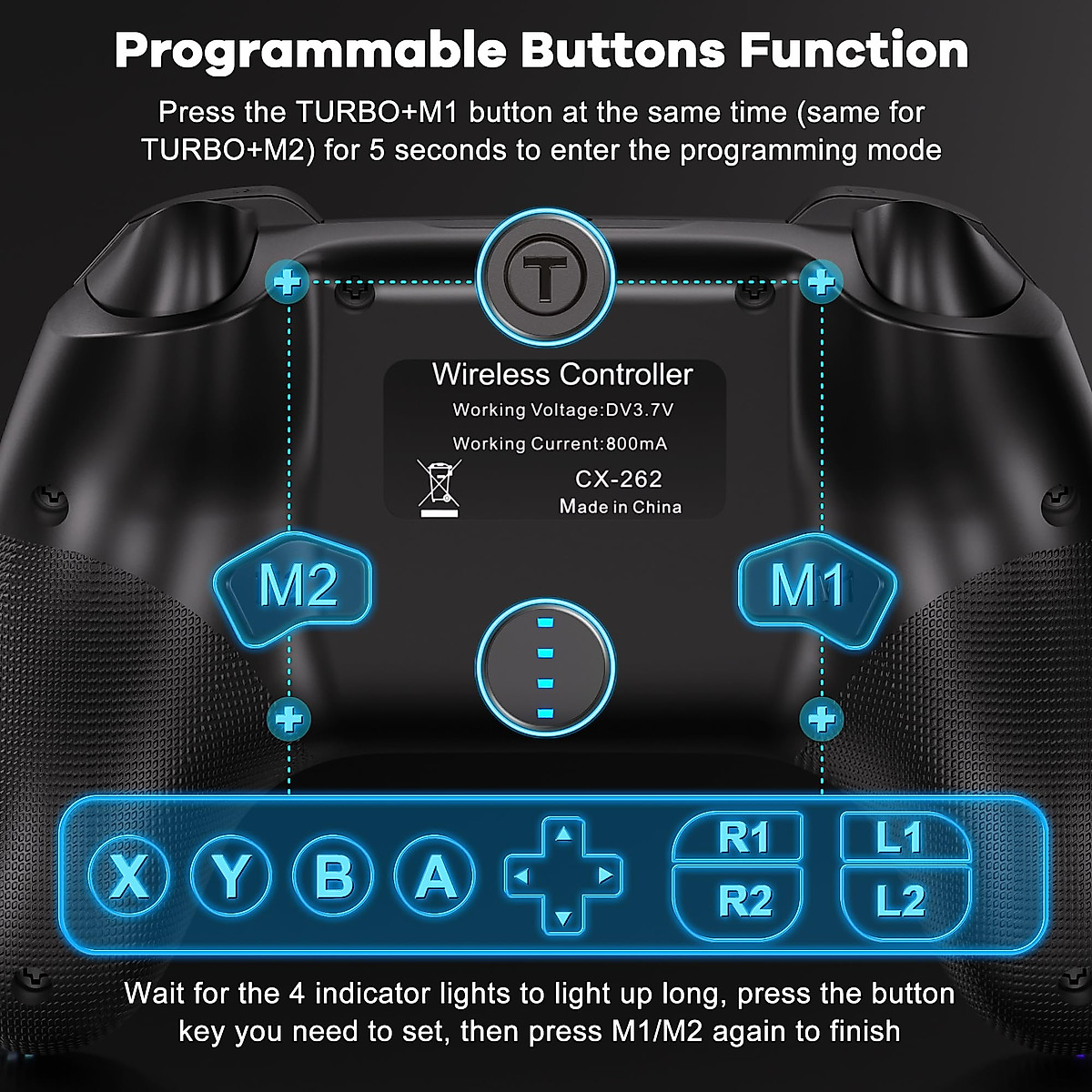 Programmable Buttons Function

Press the TURBO+M1 button at the same time (same for TURBO+M2) for 5 seconds to enter the programming mode

T

Wireless Controller
Working Voltage:DV3.7V
Working Current:800mA
CX-262
Made in China

M2

M1

X Y B A

R1
R2
L1
L2

Wait for the 4 indicator lights to light up long, press the button key you need to set, then press M1/M2 again to finish