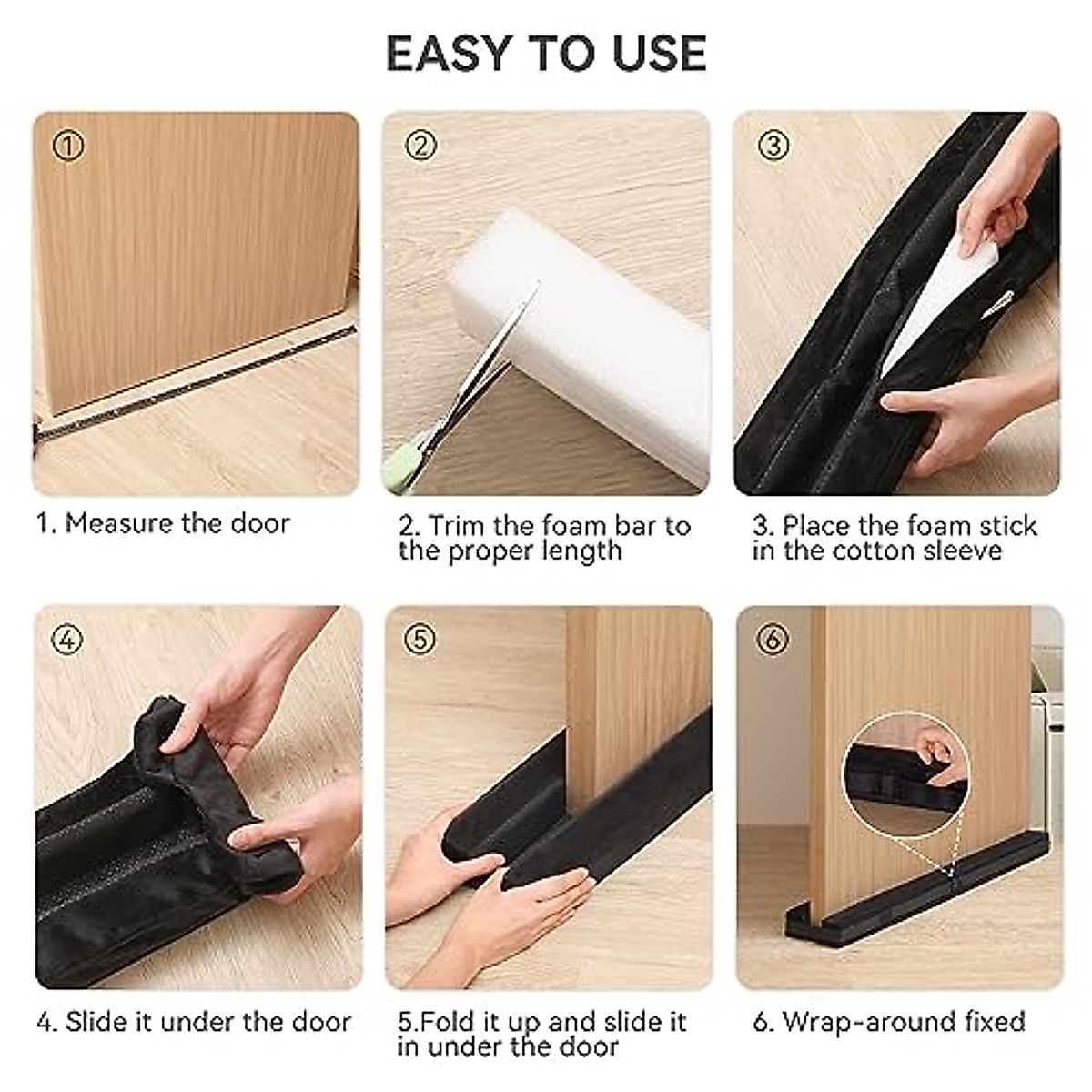 EASY TO USE

①

1. Measure the door

②

2. Trim the foam bar to the proper length

③

3. Place the foam stick in the cotton sleeve

④

4. Slide it under the door

⑤

5.Fold it up and slide it in under the door

⑥

6. Wrap-around fixed