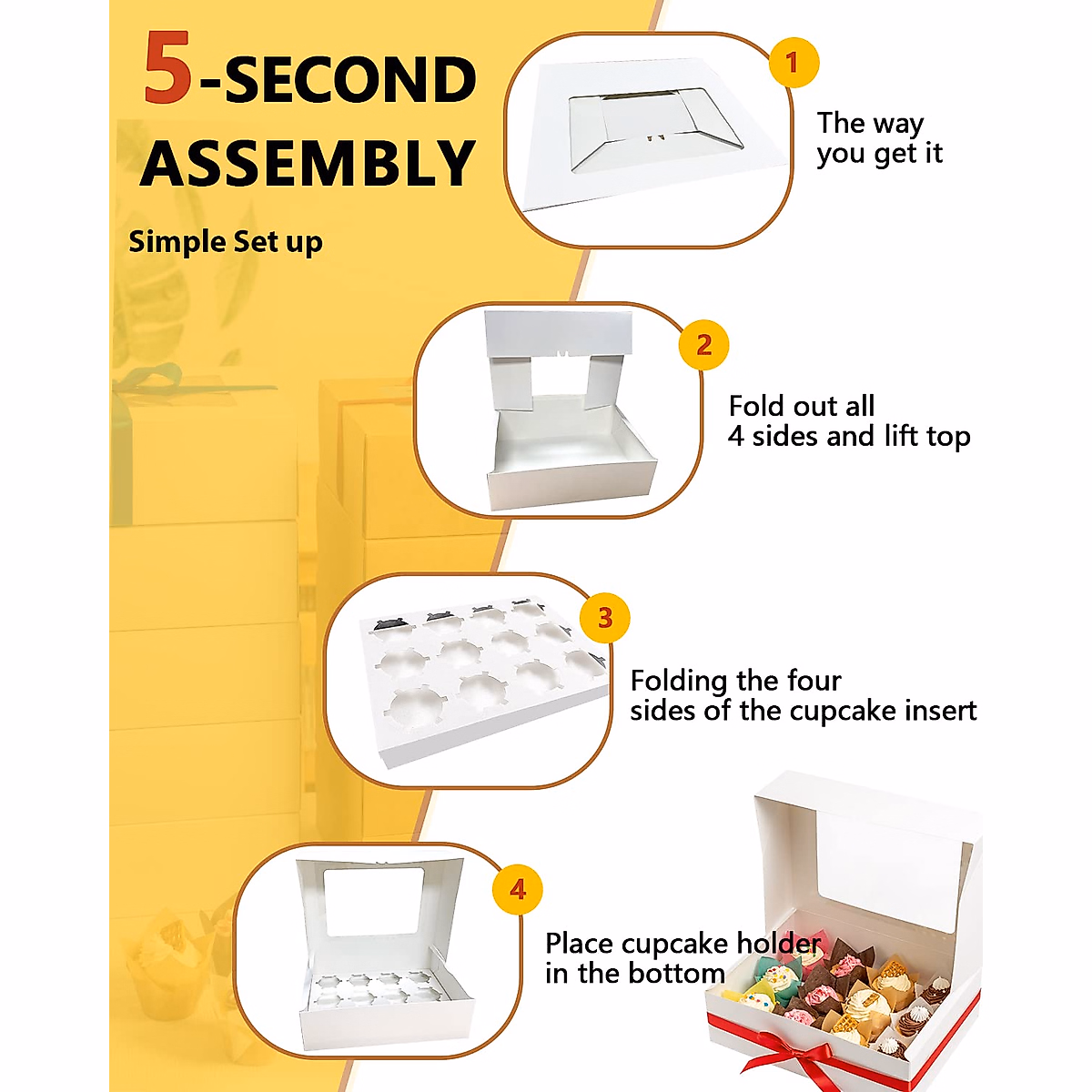 5-SECOND ASSEMBLY

Simple Set up

1

The way you get it

2

Fold out all 4 sides and lift top

3

Folding the four sides of the cupcake insert

4

Place cupcake holder in the bottom