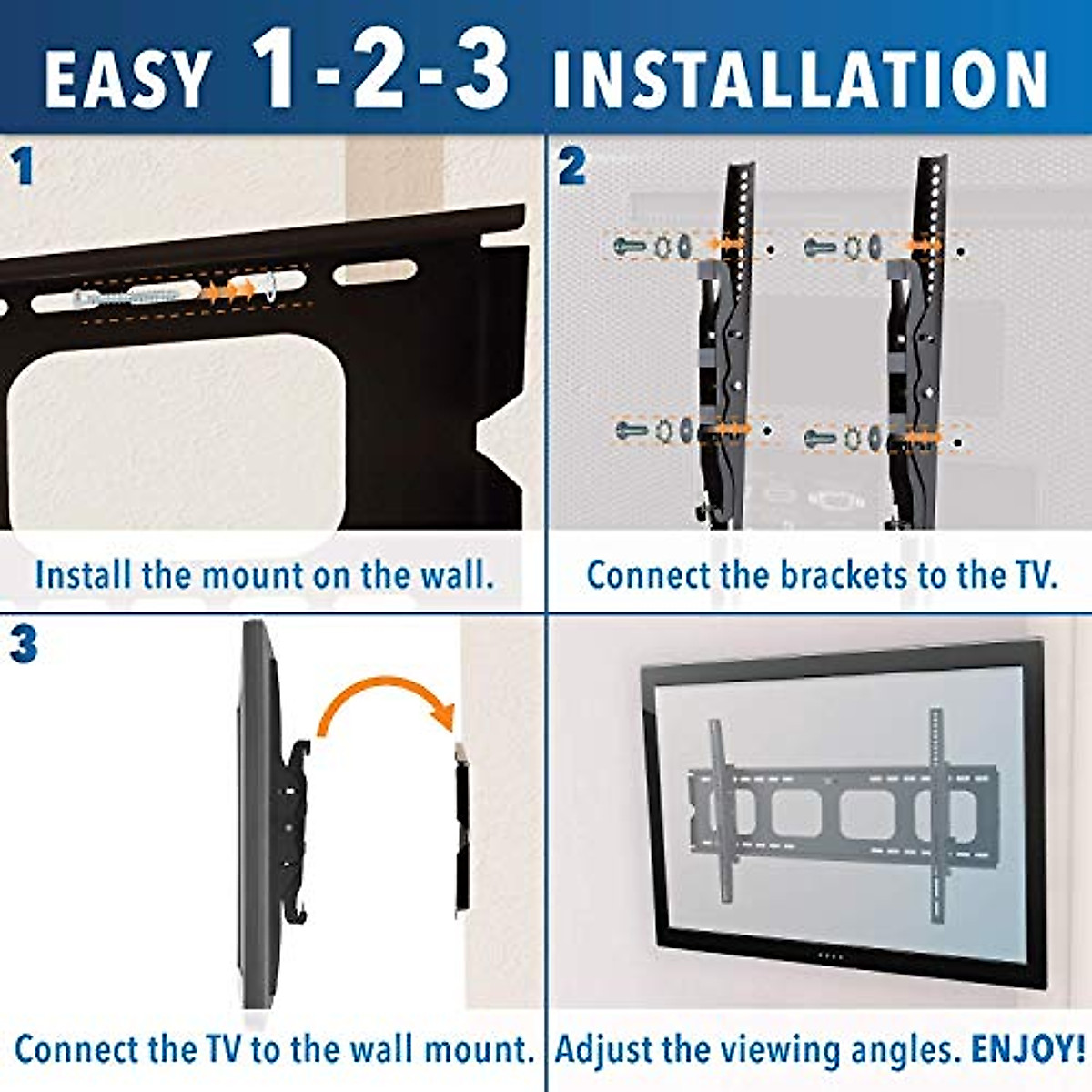 EASY 1-2-3 INSTALLATION

1

Install the mount on the wall.

2

Connect the brackets to the TV.

3

Connect the TV to the wall mount.

Adjust the viewing angles. ENJOY!