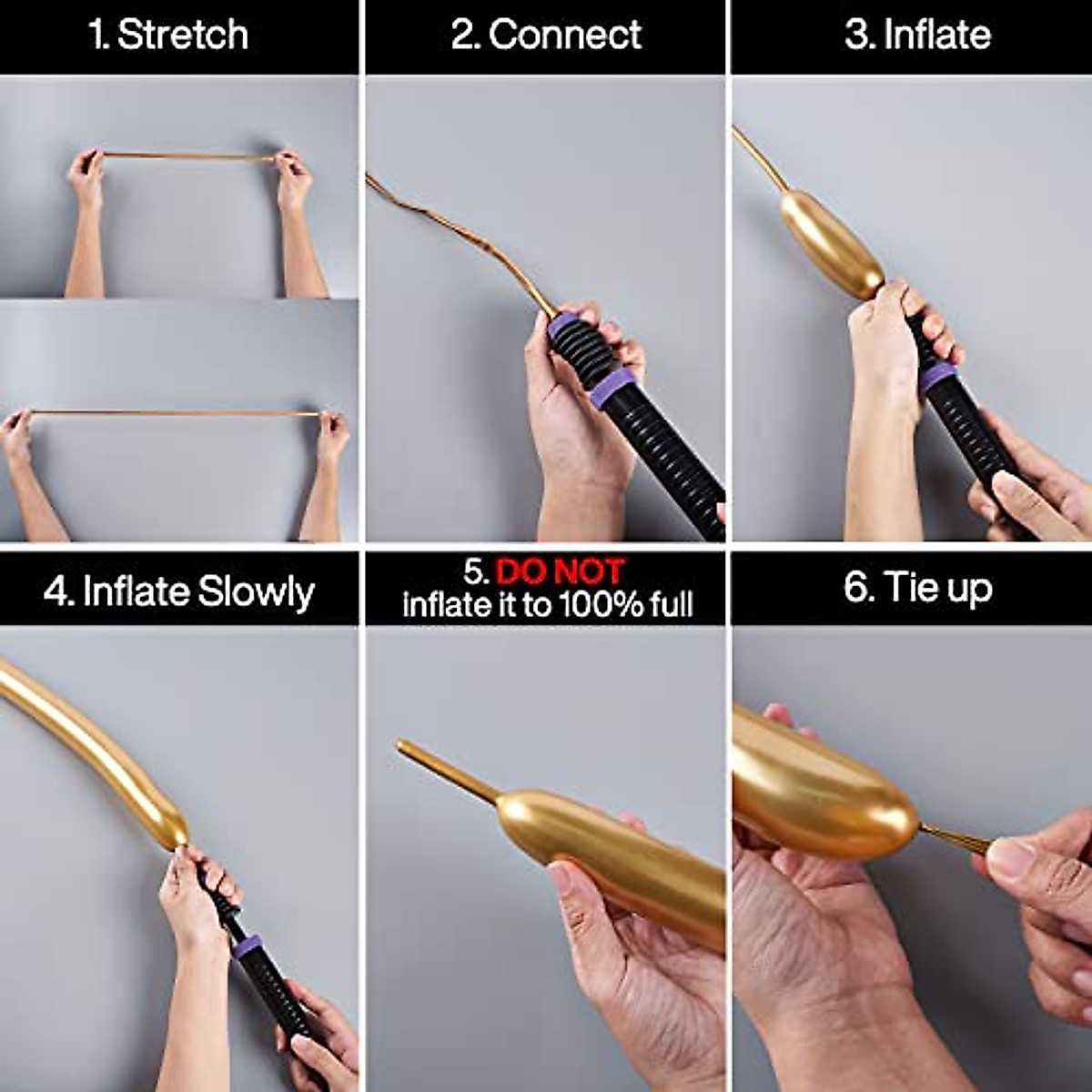 1. Stretch

2. Connect

3. Inflate

4. Inflate Slowly

5. DO NOT inflate it to 100% full

6. Tie up