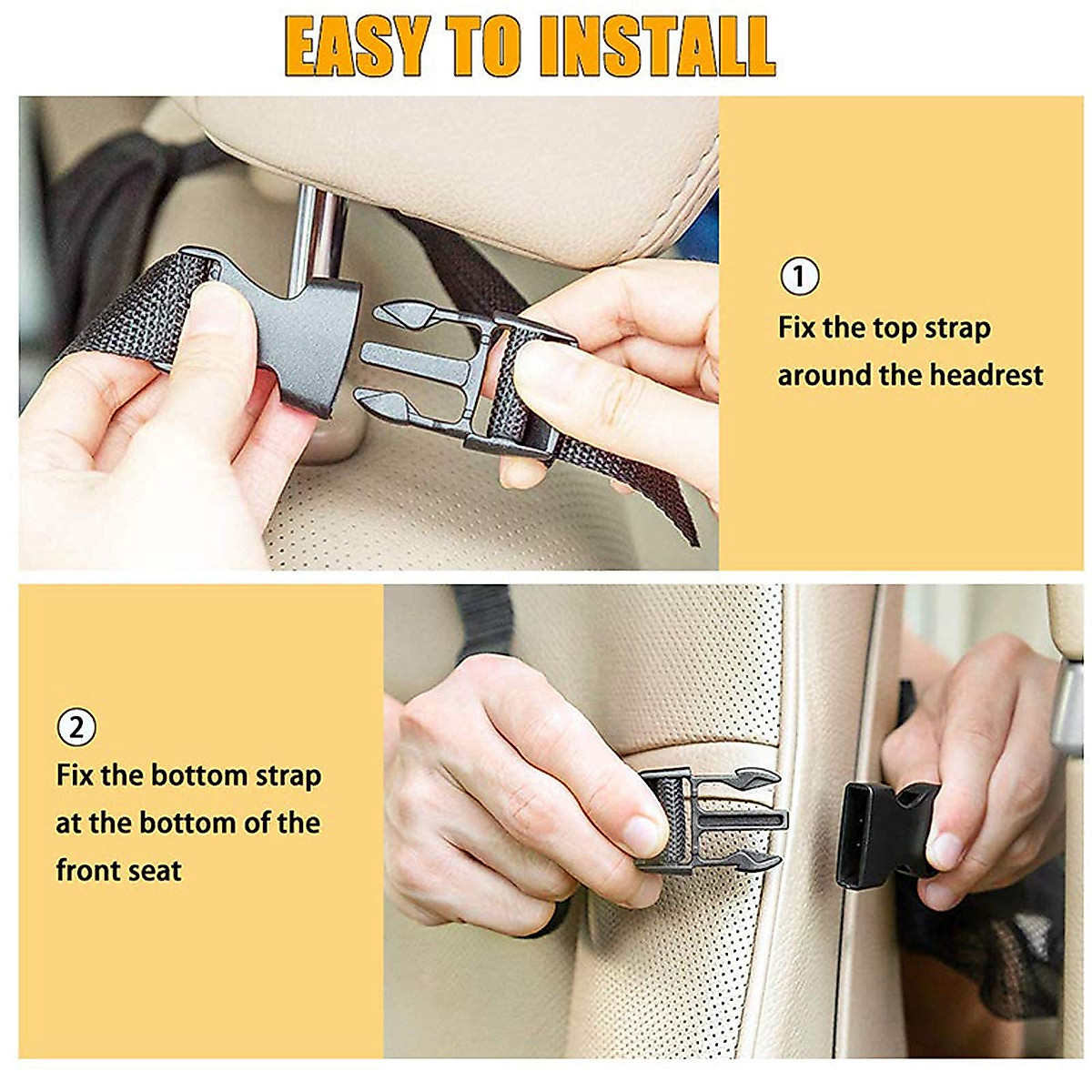 EASY TO INSTALL

①
Fix the top strap around the headrest

②
Fix the bottom strap at the bottom of the front seat