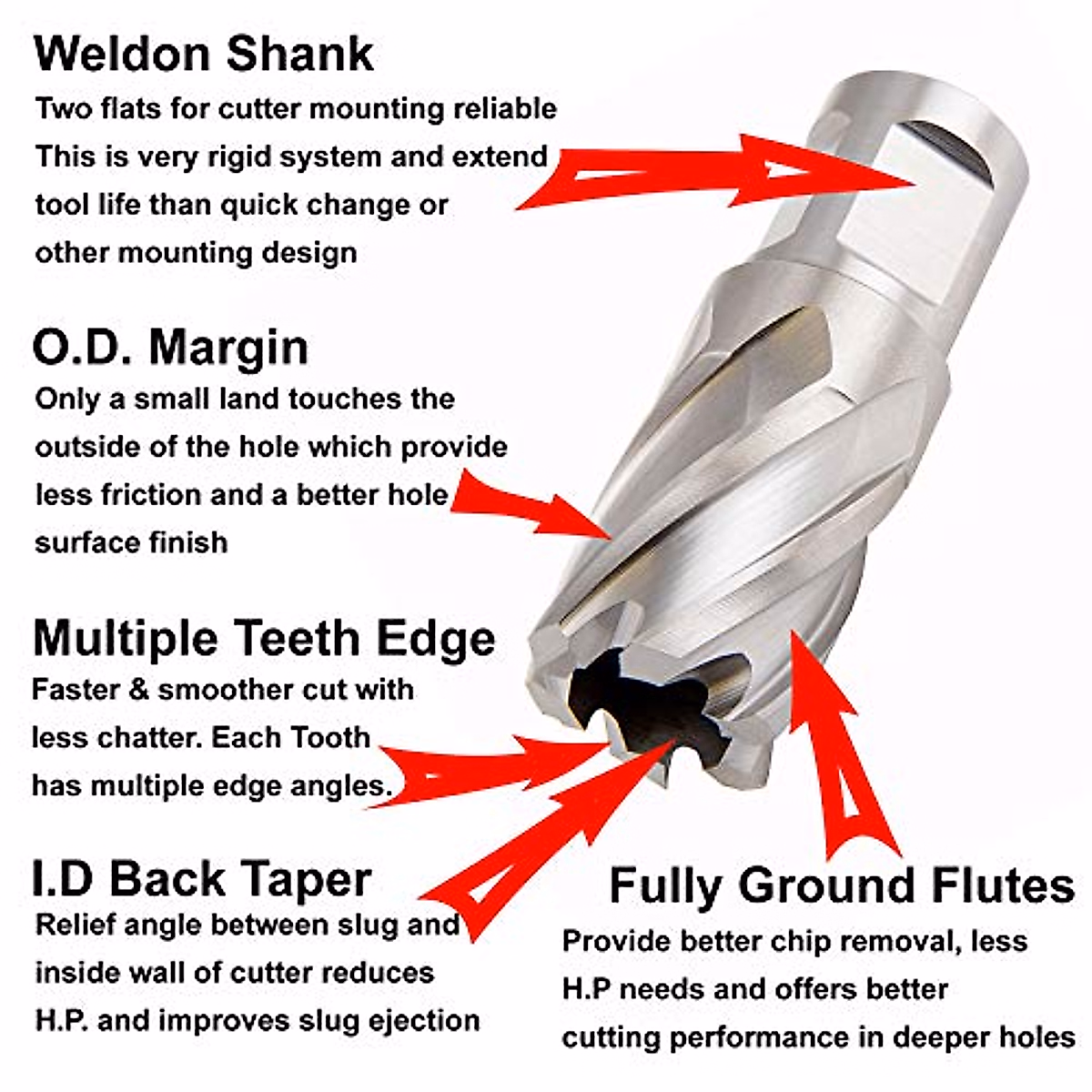 Weldon Shank
Two flats for cutter mounting reliable This is very rigid system and extend tool life than quick change or other mounting design

O.D. Margin
Only a small land touches the outside of the hole which provide less friction and a better hole surface finish

Multiple Teeth Edge
Faster & smoother cut with less chatter. Each Tooth has multiple edge angles.

I.D Back Taper
Relief angle between slug and inside wall of cutter reduces H.P. and improves slug ejection

Fully Ground Flutes
Provide better chip removal, less H.P needs and offers better cutting performance in deeper holes