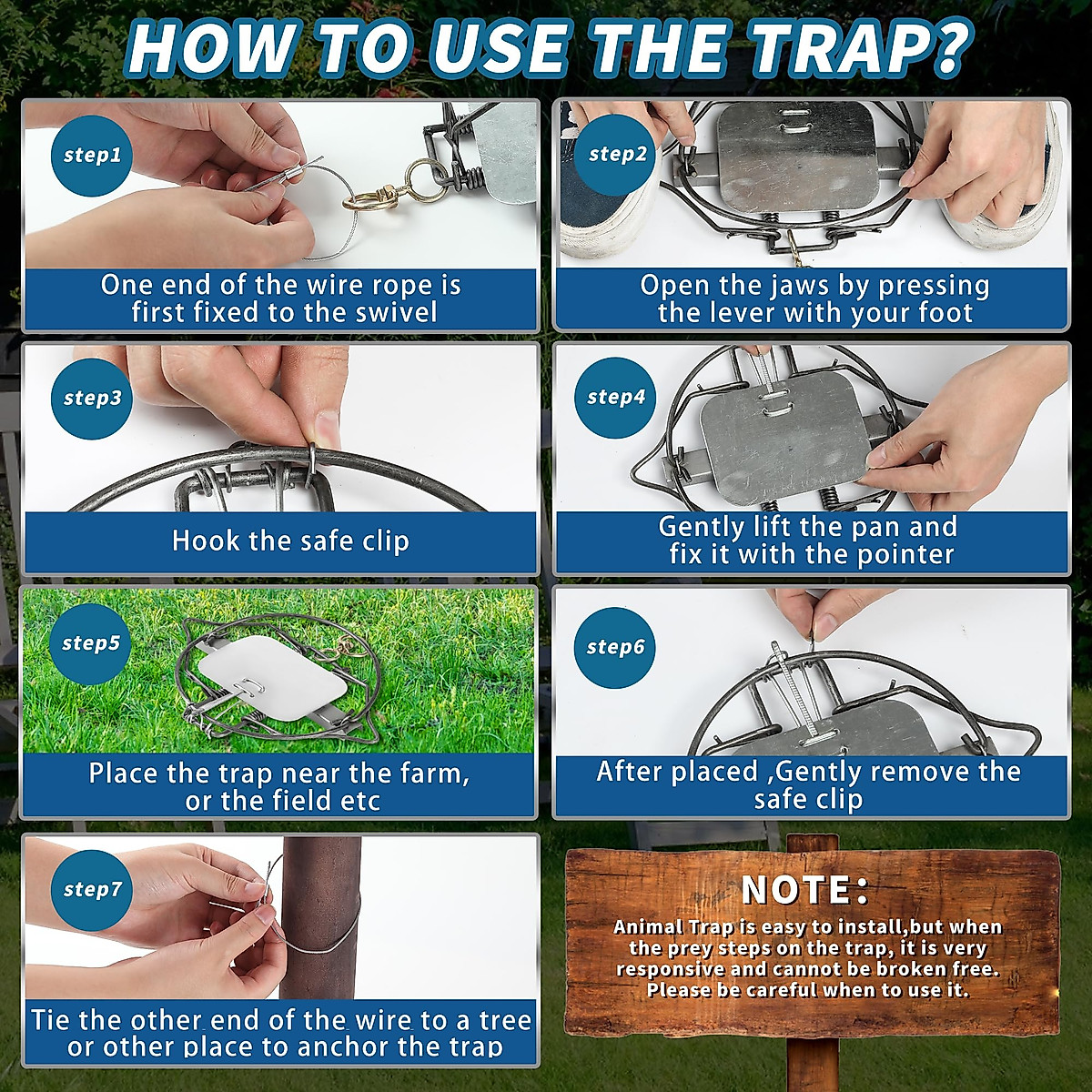 HOW TO USE THE TRAP?

step1

One end of the wire rope is first fixed to the swivel

step2

Open the jaws by pressing the lever with your foot

step3

Hook the safe clip

step4

Gently lift the pan and fix it with the pointer

step5

Place the trap near the farm, or the field etc

step6

After placed ,Gently remove the safe clip

step7

Tie the other end of the wire to a tree or other place to anchor the trap

NOTE:

Animal Trap is easy to install,but when the prey steps on the trap, it is very responsive and cannot be broken free. Please be careful when to use it.