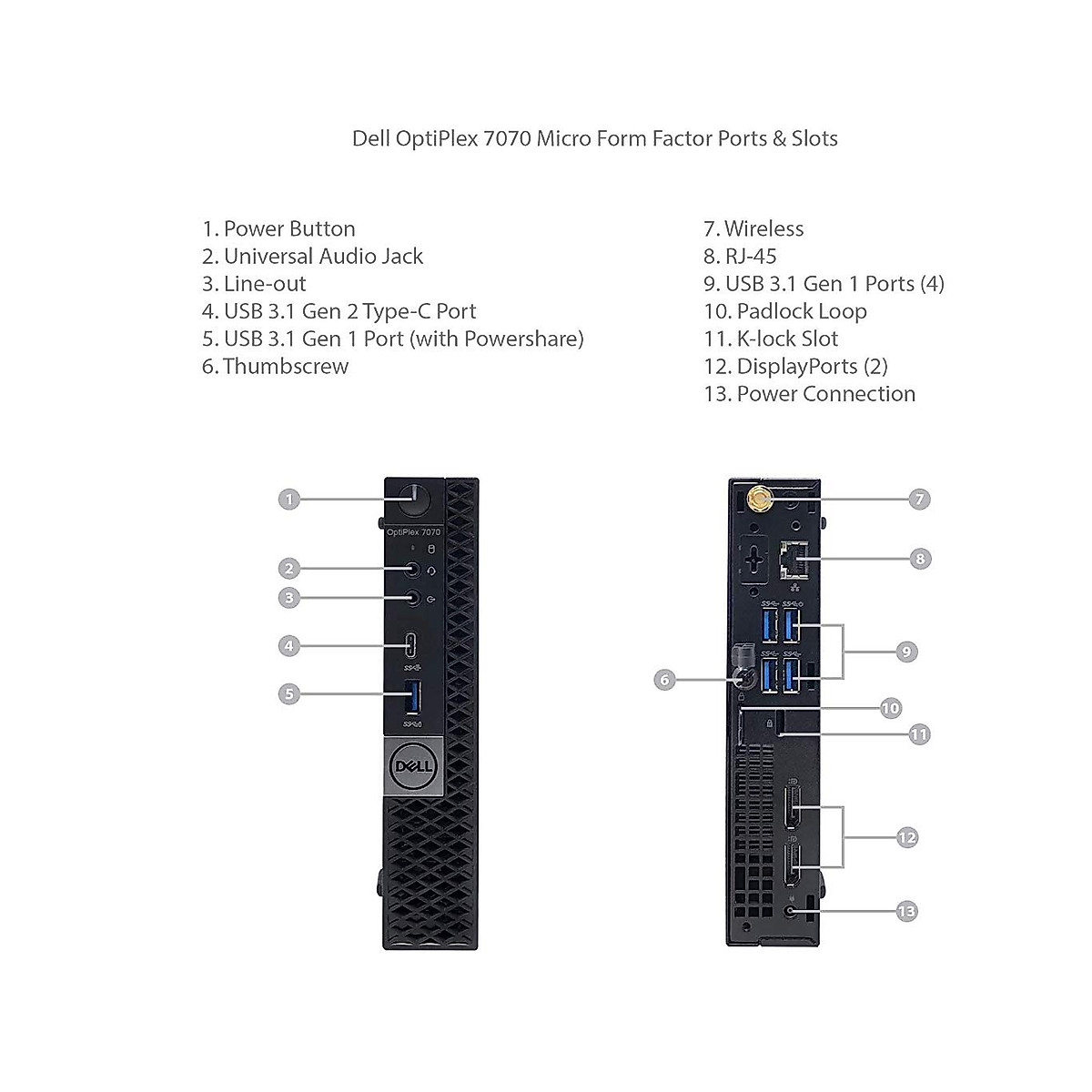 Dell OptiPlex 7070 Micro Form Factor Ports & Slots

1. Power Button
2. Universal Audio Jack
3. Line-out
4. USB 3.1 Gen 2 Type-C Port
5. USB 3.1 Gen 1 Port (with Powershare)
6. Thumbscrew

7. Wireless
8. RJ-45
9. USB 3.1 Gen 1 Ports (4)
10. Padlock Loop
11. K-lock Slot
12. DisplayPorts (2)
13. Power Connection

1
OptiPlex 7070
2
3
4
5
DELL

7
8
9
6
10
11
12
13