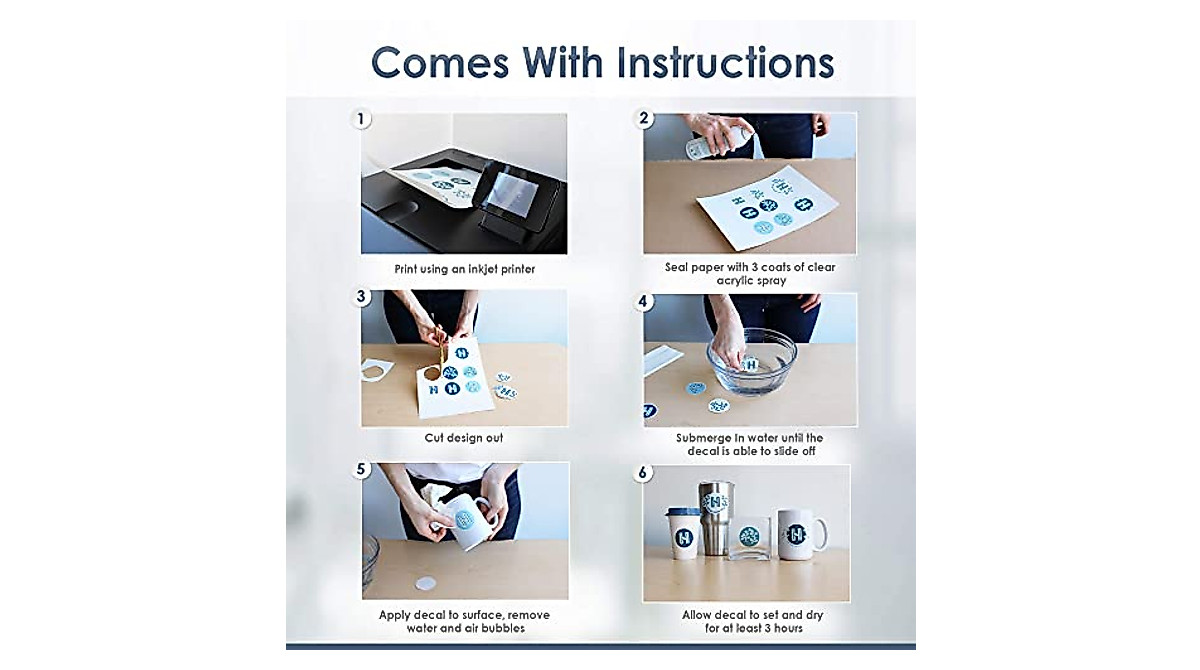 Comes With Instructions

1
Print using an inkjet printer

2
Seal paper with 3 coats of clear acrylic spray

3
Cut design out

4
Submerge in water until the decal is able to slide off

5
Apply decal to surface, remove water and air bubbles

6
Allow decal to set and dry for at least 3 hours