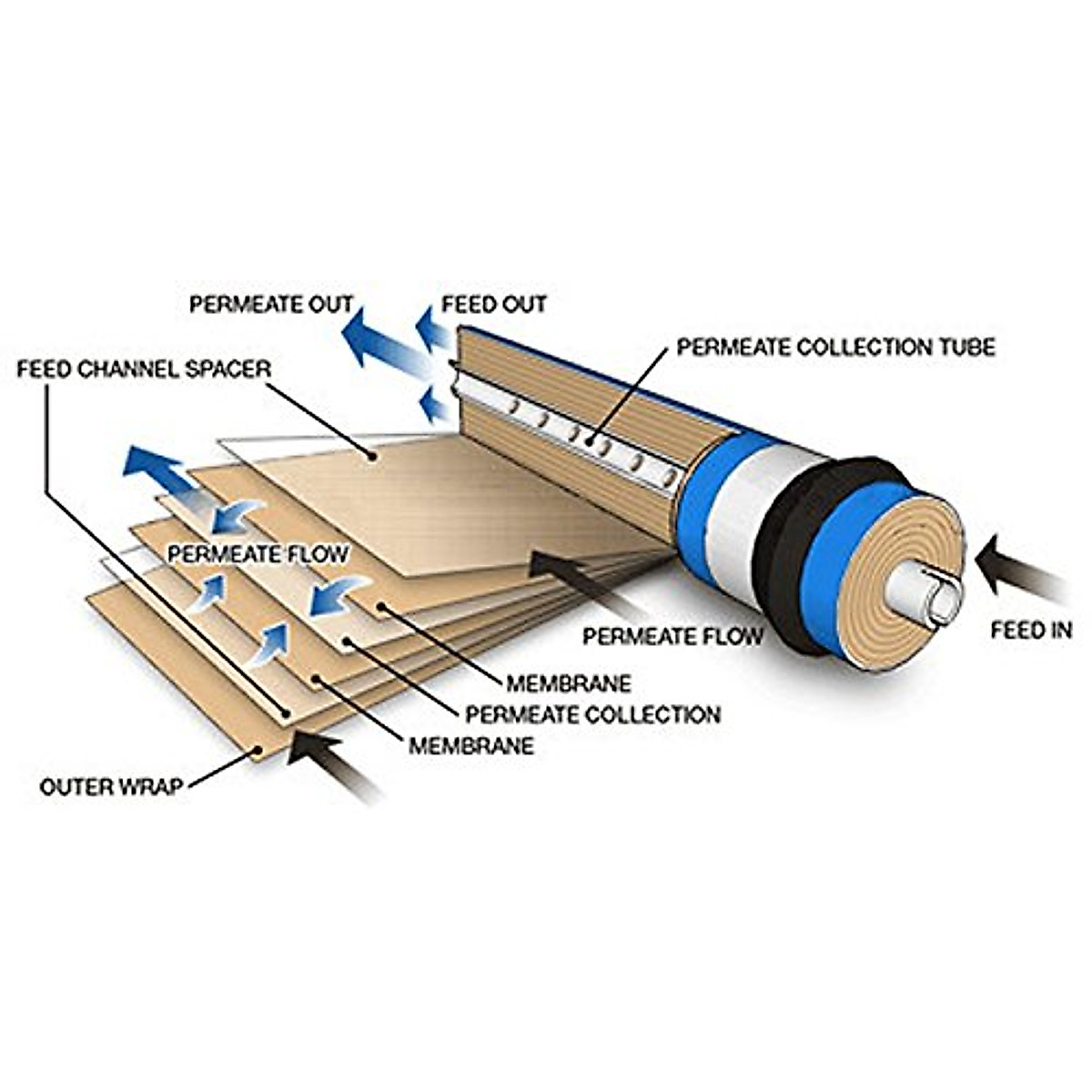 PERMEATE OUT
FEED OUT
PERMEATE COLLECTION TUBE
FEED CHANNEL SPACER
PERMEATE FLOW
PERMEATE FLOW
FEED IN
MEMBRANE
PERMEATE COLLECTION
MEMBRANE
OUTER WRAP