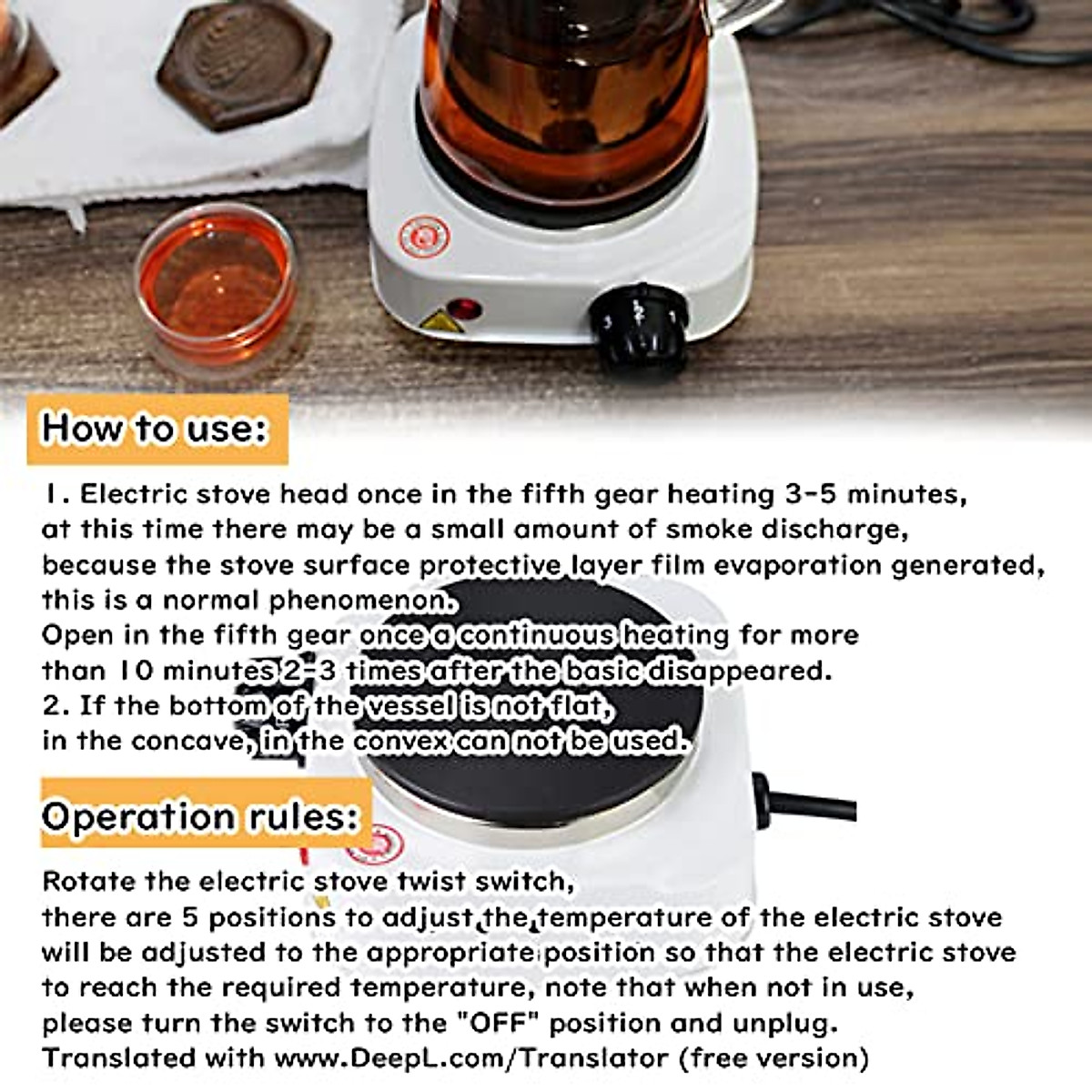 3 2 1

How to use:

1. Electric stove head once in the fifth gear heating 3-5 minutes, at this time there may be a small amount of smoke discharge, because the stove surface protective layer film evaporation generated, this is a normal phenomenon.
Open in the fifth gear once a continuous heating for more than 10 minutes 2-3 times after the basic disappeared.
2. If the bottom of the vessel is not flat, in the concave, in the convex can not be used.

Operation rules:

Rotate the electric stove twist switch, there are 5 positions to adjust the temperature of the electric stove will be adjusted to the appropriate position so that the electric stove to reach the required temperature, note that when not in use, please turn the switch to the "OFF" position and unplug.
Translated with www.DeepL.com/Translator (free version)