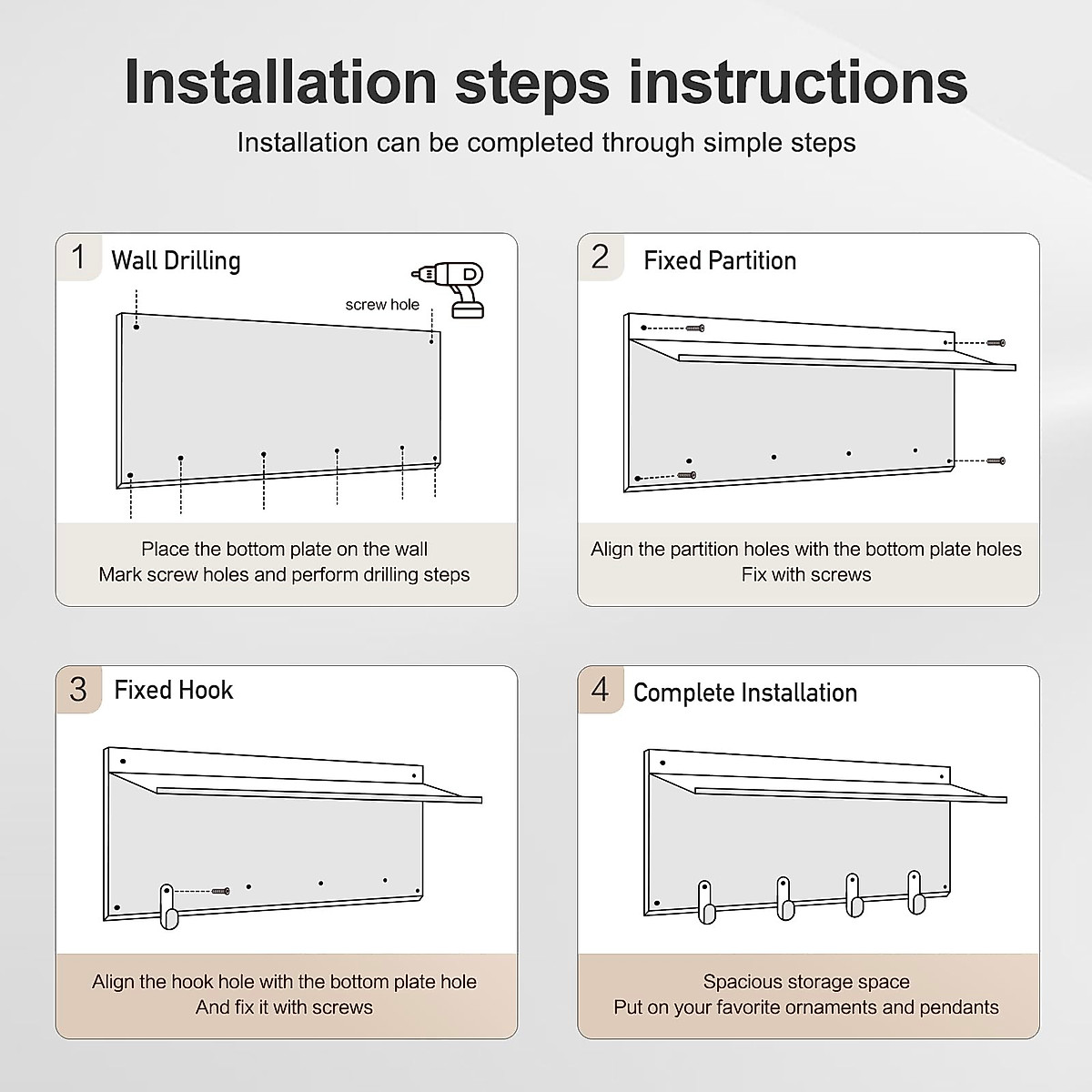 Installation steps instructions

Installation can be completed through simple steps

1 Wall Drilling

screw hole

Place the bottom plate on the wall
Mark screw holes and perform drilling steps

2 Fixed Partition

Align the partition holes with the bottom plate holes
Fix with screws

3 Fixed Hook

Align the hook hole with the bottom plate hole
And fix it with screws

4 Complete Installation

Spacious storage space
Put on your favorite ornaments and pendants