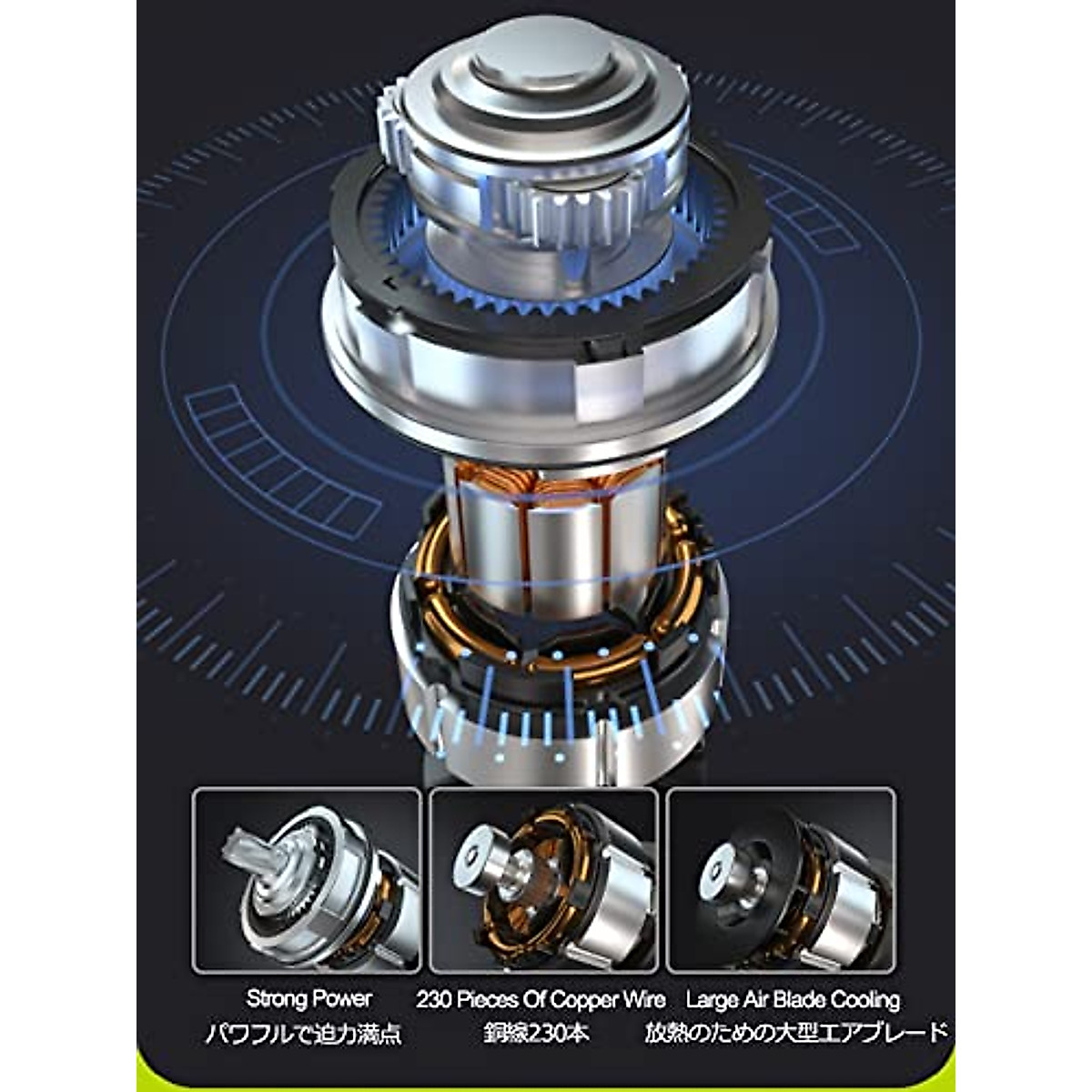 Strong Power
パワフルで迫力満点

230 Pieces Of Copper Wire
銅線230本

Large Air Blade Cooling
放熱のための大型エアブレード