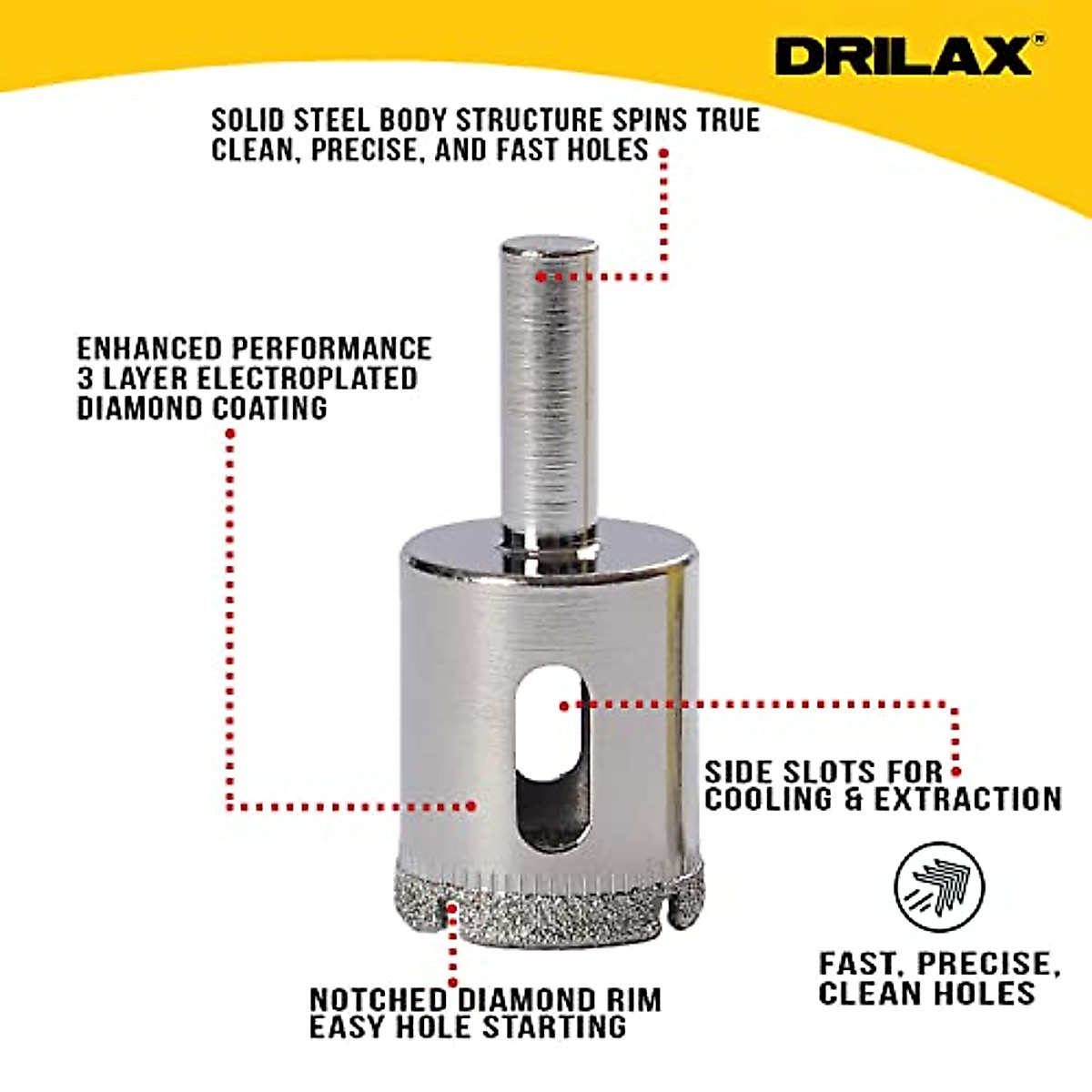 DRILAX®

SOLID STEEL BODY STRUCTURE SPINS TRUE
CLEAN, PRECISE, AND FAST HOLES

ENHANCED PERFORMANCE
3 LAYER ELECTROPLATED
DIAMOND COATING

SIDE SLOTS FOR
COOLING & EXTRACTION

FAST, PRECISE,
CLEAN HOLES

NOTCHED DIAMOND RIM
EASY HOLE STARTING